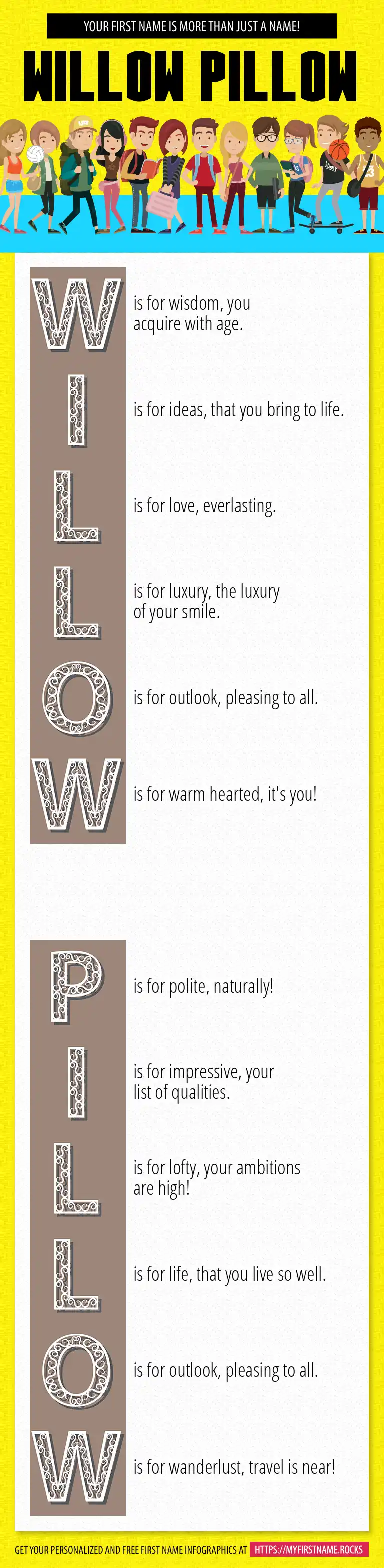 YOUR FIRST NAME IS MORE THAN JUST A NAME!

WILLOW PILLOW

W is for wisdom, you acquire with age.

I is for ideas, that you bring to life.

L is for love, everlasting.

L is for luxury, the luxury of your smile.

O is for outlook, pleasing to all.

W is for warm hearted, it's you!

P is for polite, naturally!

I is for impressive, your list of qualities.

L is for lofty, your ambitions are high!

L is for life, that you live so well.

O is for outlook, pleasing to all.

W is for wanderlust, travel is near!

GET YOUR PERSONALIZED AND FREE FIRST NAME INFOGRAPHICS AT HTTPS://MYFIRSTNAME.ROCKS