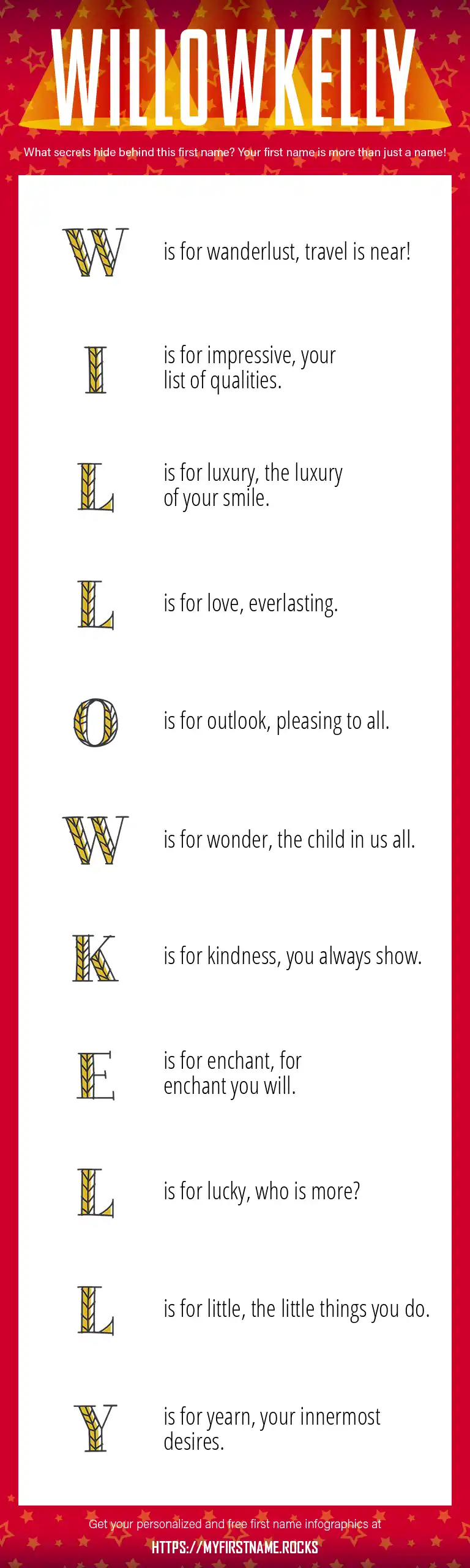 WILLOWKELLY

What secrets hide behind this first name? Your first name is more than just a name!

W is for wanderlust, travel is near!

I is for impressive, your list of qualities.

L is for luxury, the luxury of your smile.

L is for love, everlasting.

O is for outlook, pleasing to all.

W is for wonder, the child in us all.

K is for kindness, you always show.

E is for enchant, for enchant you will.

L is for lucky, who is more?

L is for little, the little things you do.

Y is for yearn, your innermost desires.

Get your personalized and free first name infographics at

HTTPS://MYFIRSTNAME.ROCKS