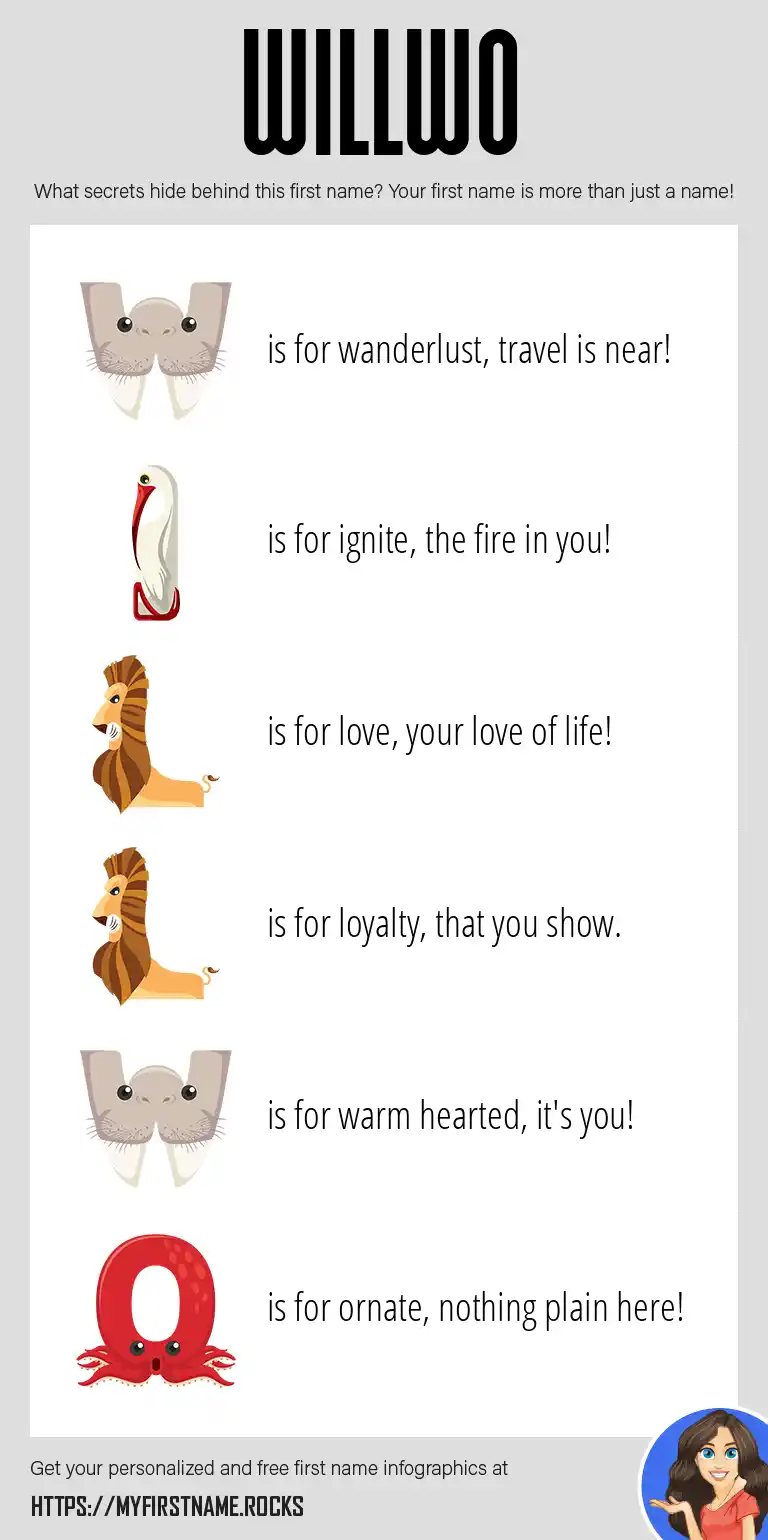 WILLWO

What secrets hide behind this first name? Your first name is more than just a name!

W is for wanderlust, travel is near!

I is for ignite, the fire in you!

L is for love, your love of life!

L is for loyalty, that you show.

W is for warm hearted, it's you!

O is for ornate, nothing plain here!

Get your personalized and free first name infographics at

HTTPS://MYFIRSTNAME.ROCKS