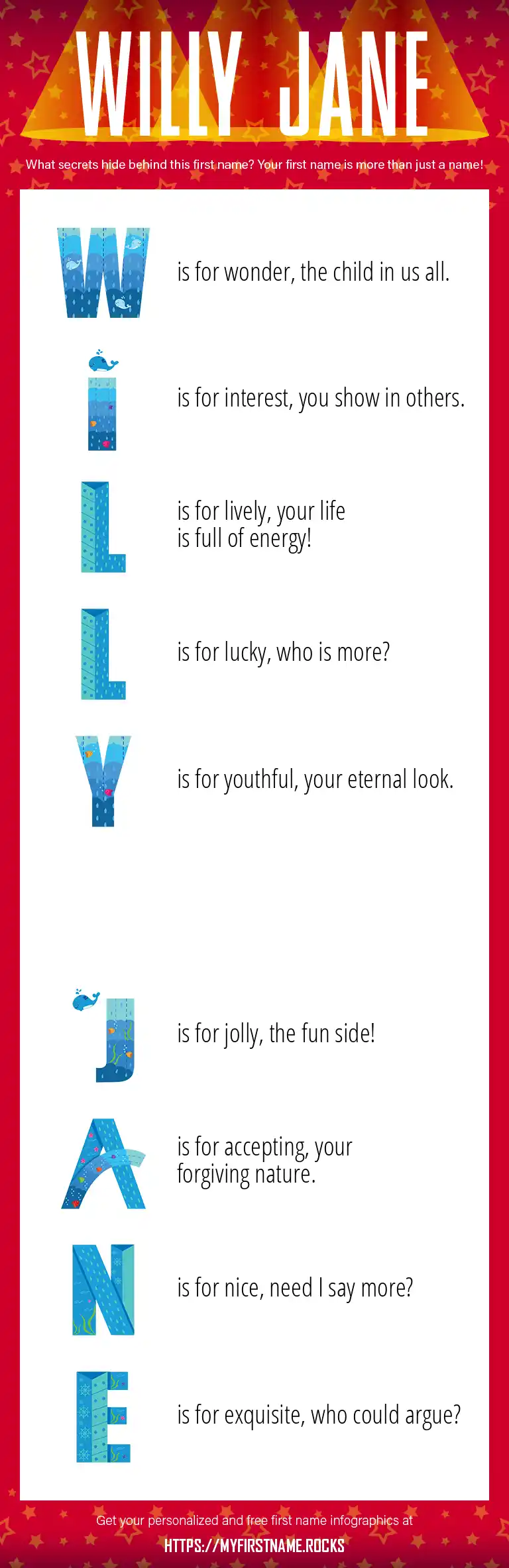 WILLY JANE

What secrets hide behind this first name? Your first name is more than just a name!

W is for wonder, the child in us all.

I is for interest, you show in others.

L is for lively, your life is full of energy!

L is for lucky, who is more?

Y is for youthful, your eternal look.

J is for jolly, the fun side!

A is for accepting, your forgiving nature.

N is for nice, need I say more?

E is for exquisite, who could argue?

Get your personalized and free first name infographics at

HTTPS://MYFIRSTNAME.ROCKS