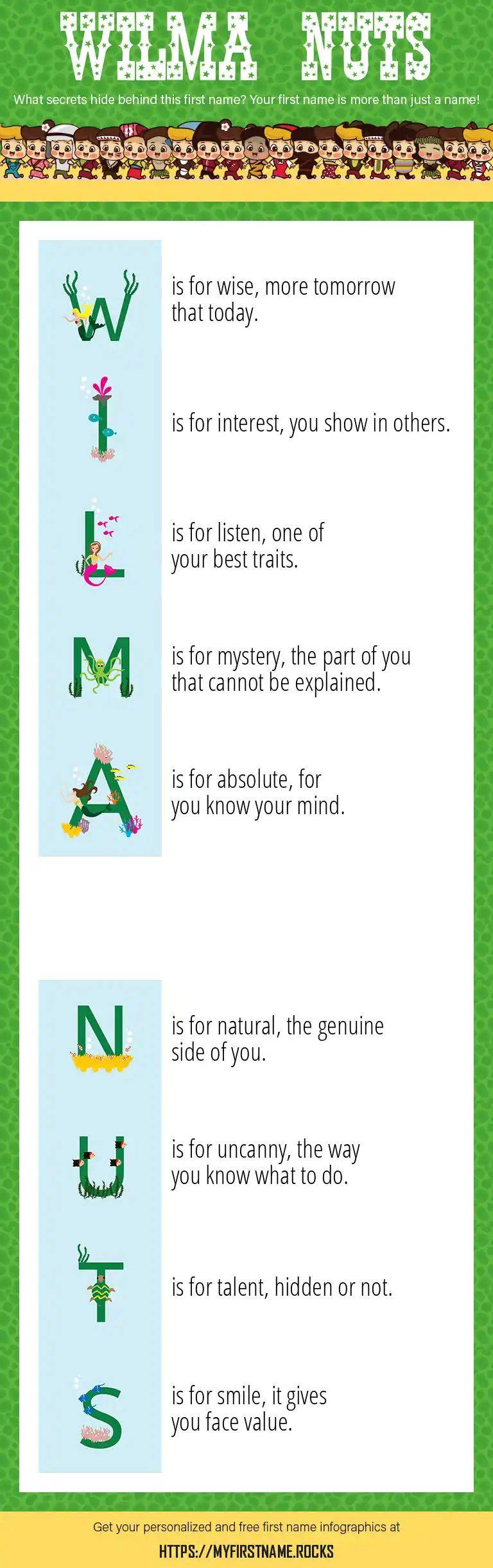 WILMA NUTS

What secrets hide behind this first name? Your first name is more than just a name!

W is for wise, more tomorrow that today.

I is for interest, you show in others.

L is for listen, one of your best traits.

M is for mystery, the part of you that cannot be explained.

A is for absolute, for you know your mind.

N is for natural, the genuine side of you.

U is for uncanny, the way you know what to do.

T is for talent, hidden or not.

S is for smile, it gives you face value.

Get your personalized and free first name infographics at

HTTPS://MYFIRSTNAME.ROCKS