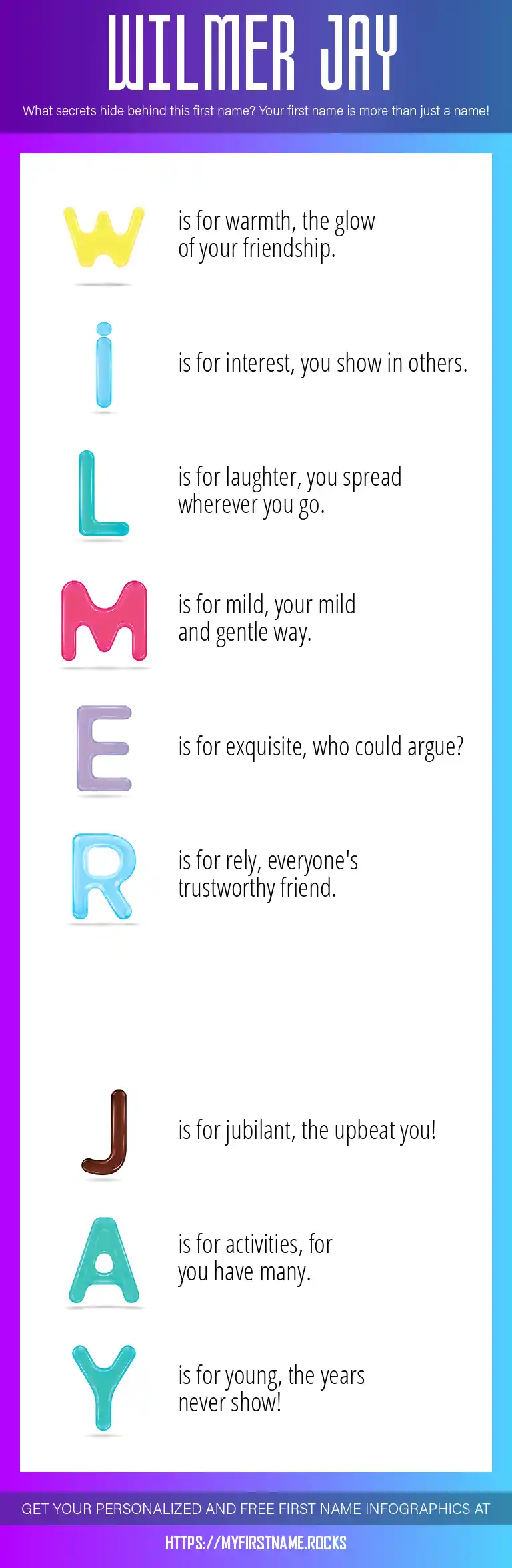 WILMER JAY

What secrets hide behind this first name? Your first name is more than just a name!

W is for warmth, the glow of your friendship.

i is for interest, you show in others.

L is for laughter, you spread wherever you go.

M is for mild, your mild and gentle way.

E is for exquisite, who could argue?

R is for rely, everyone's trustworthy friend.

J is for jubilant, the upbeat you!

A is for activities, for you have many.

Y is for young, the years never show!

GET YOUR PERSONALIZED AND FREE FIRST NAME INFOGRAPHICS AT

HTTPS://MYFIRSTNAME.ROCKS