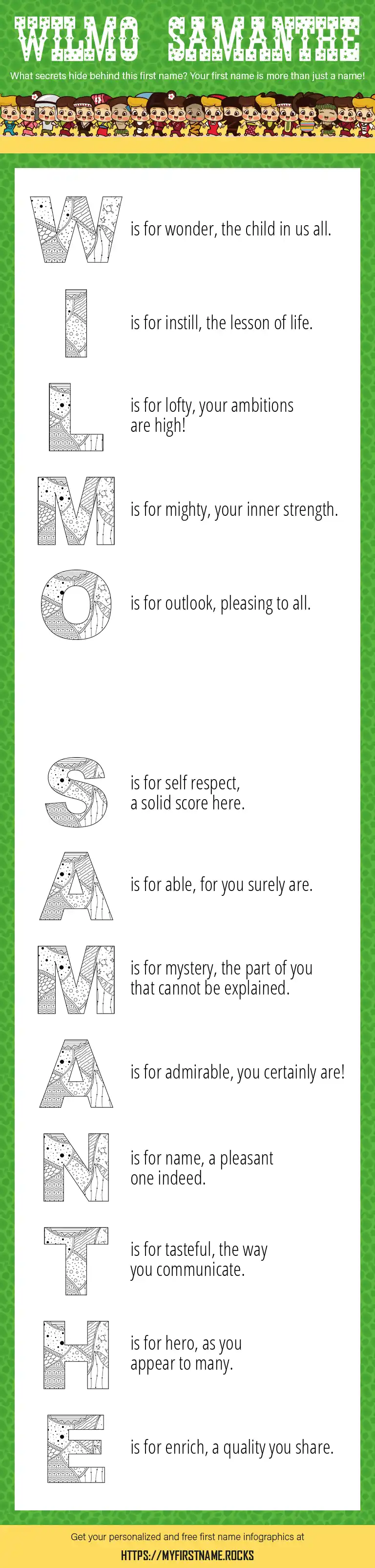 WILMO SAMANTHE

What secrets hide behind this first name? Your first name is more than just a name!

W is for wonder, the child in us all.

I is for instill, the lesson of life.

L is for lofty, your ambitions are high!

M is for mighty, your inner strength.

O is for outlook, pleasing to all.

S is for self respect, a solid score here.

A is for able, for you surely are.

M is for mystery, the part of you that cannot be explained.

A is for admirable, you certainly are!

N is for name, a pleasant one indeed.

T is for tasteful, the way you communicate.

H is for hero, as you appear to many.

E is for enrich, a quality you share.

Get your personalized and free first name infographics at

HTTPS://MYFIRSTNAME.ROCKS