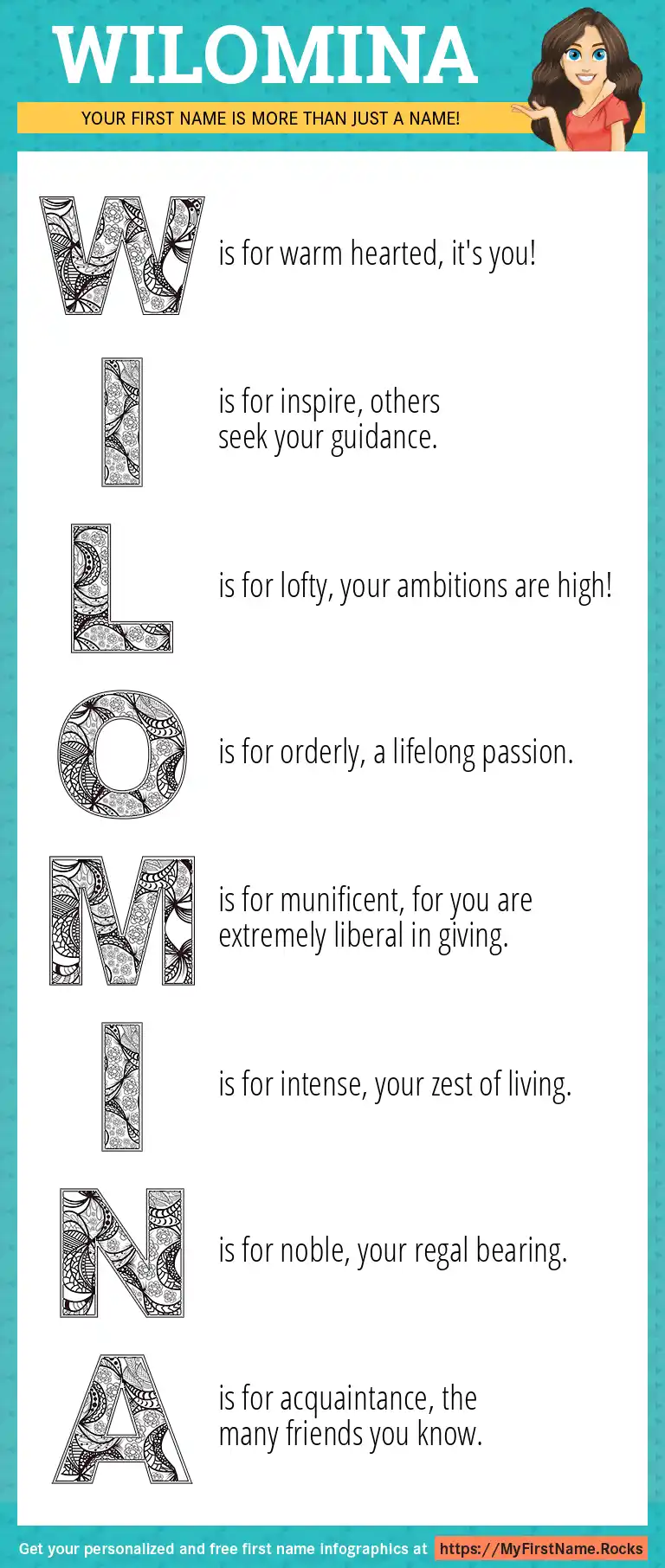 WILOMINA

YOUR FIRST NAME IS MORE THAN JUST A NAME!

W is for warm hearted, it's you!

I is for inspire, others seek your guidance.

L is for lofty, your ambitions are high!

O is for orderly, a lifelong passion.

M is for munificent, for you are extremely liberal in giving.

I is for intense, your zest of living.

N is for noble, your regal bearing.

A is for acquaintance, the many friends you know.

Get your personalized and free first name infographics at https://MyFirstName.Rocks