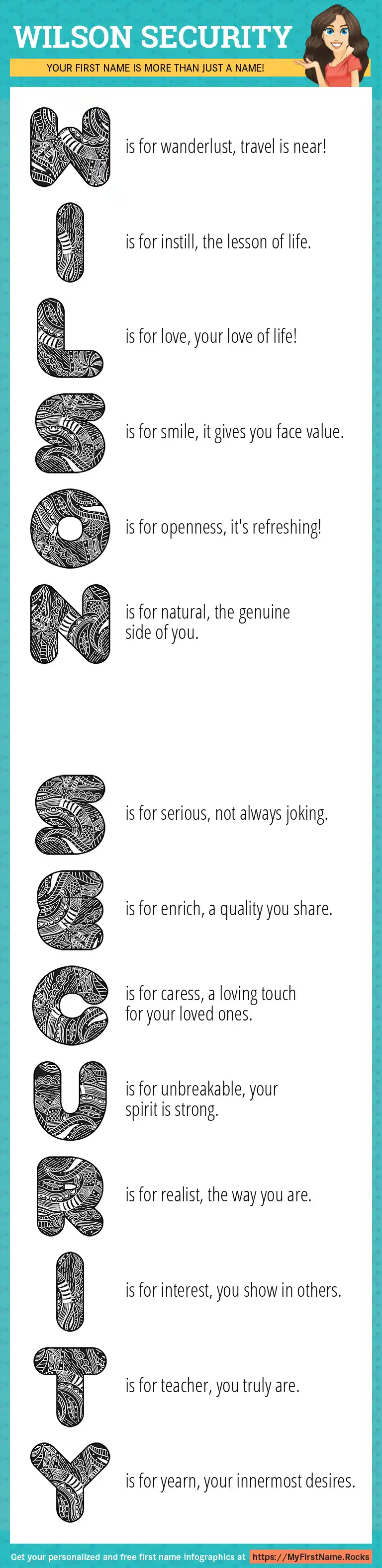 WILSON SECURITY

YOUR FIRST NAME IS MORE THAN JUST A NAME!

W is for wanderlust, travel is near!

I is for instill, the lesson of life.

L is for love, your love of life!

S is for smile, it gives you face value.

O is for openness, it's refreshing!

N is for natural, the genuine side of you.

S is for serious, not always joking.

E is for enrich, a quality you share.

C is for caress, a loving touch for your loved ones.

U is for unbreakable, your spirit is strong.

R is for realist, the way you are.

I is for interest, you show in others.

T is for teacher, you truly are.

Y is for yearn, your innermost desires.

Get your personalized and free first name infographics at https://MyFirstName.Rocks