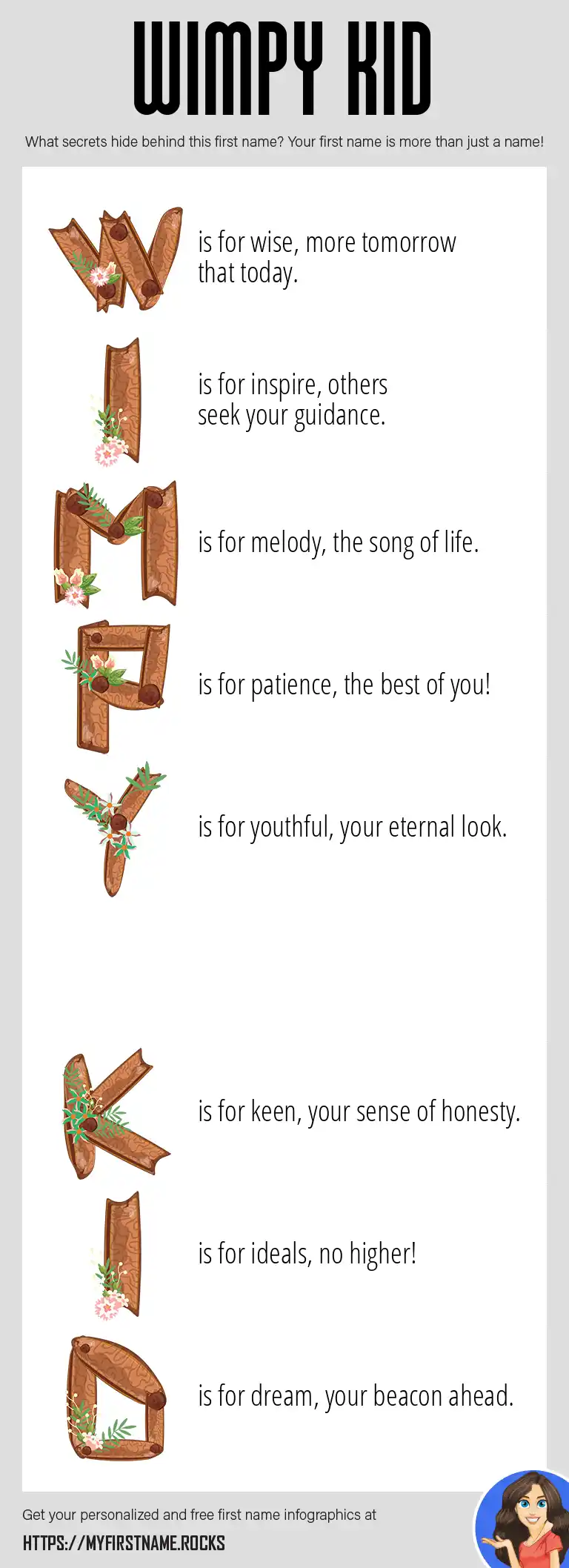 WIMPY KID

What secrets hide behind this first name? Your first name is more than just a name!

W is for wise, more tomorrow that today.

I is for inspire, others seek your guidance.

M is for melody, the song of life.

P is for patience, the best of you!

Y is for youthful, your eternal look.

K is for keen, your sense of honesty.

I is for ideals, no higher!

D is for dream, your beacon ahead.

Get your personalized and free first name infographics at

HTTPS://MYFIRSTNAME.ROCKS