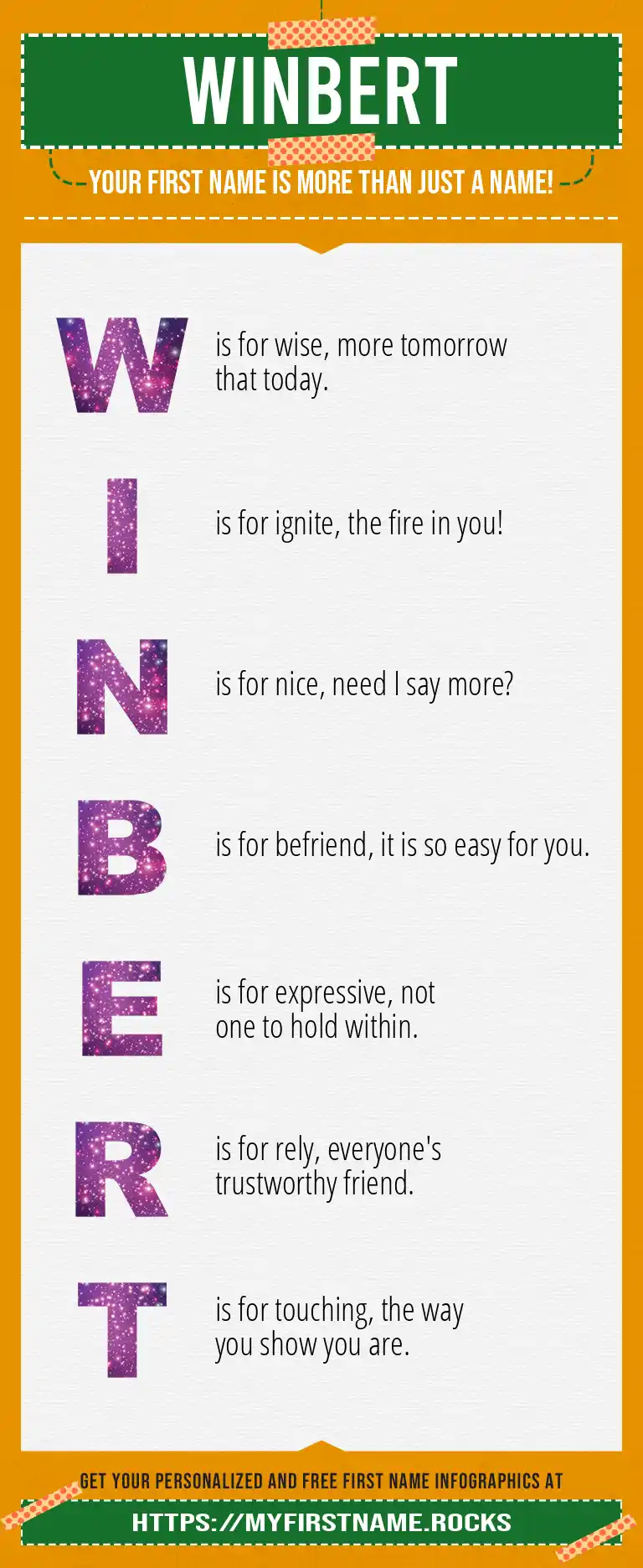 WINBERT

YOUR FIRST NAME IS MORE THAN JUST A NAME!

W is for wise, more tomorrow that today.

I is for ignite, the fire in you!

N is for nice, need I say more?

B is for befriend, it is so easy for you.

E is for expressive, not one to hold within.

R is for rely, everyone's trustworthy friend.

T is for touching, the way you show you are.

GET YOUR PERSONALIZED AND FREE FIRST NAME INFOGRAPHICS AT

HTTPS://MYFIRSTNAME.ROCKS