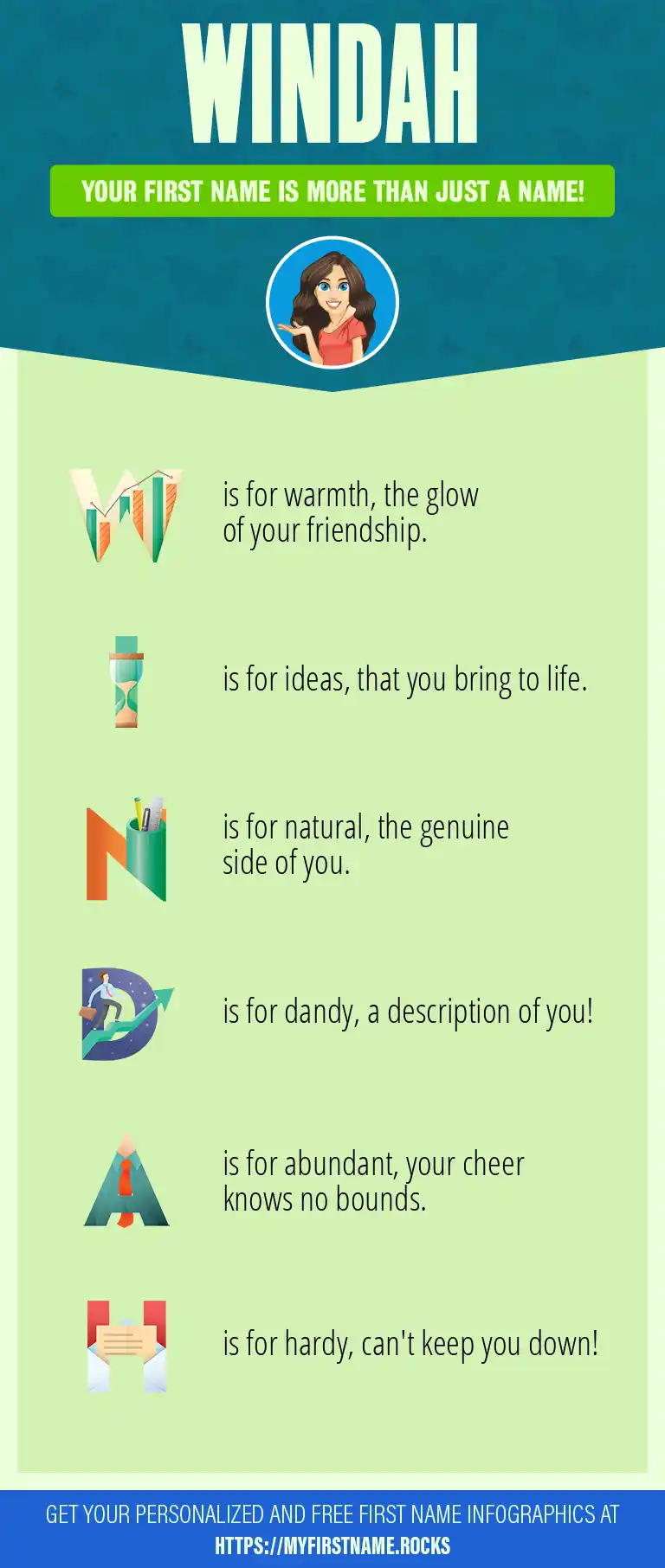 WINDAH

YOUR FIRST NAME IS MORE THAN JUST A NAME!

W is for warmth, the glow of your friendship.

I is for ideas, that you bring to life.

N is for natural, the genuine side of you.

D is for dandy, a description of you!

A is for abundant, your cheer knows no bounds.

H is for hardy, can't keep you down!

GET YOUR PERSONALIZED AND FREE FIRST NAME INFOGRAPHICS AT HTTPS://MYFIRSTNAME.ROCKS