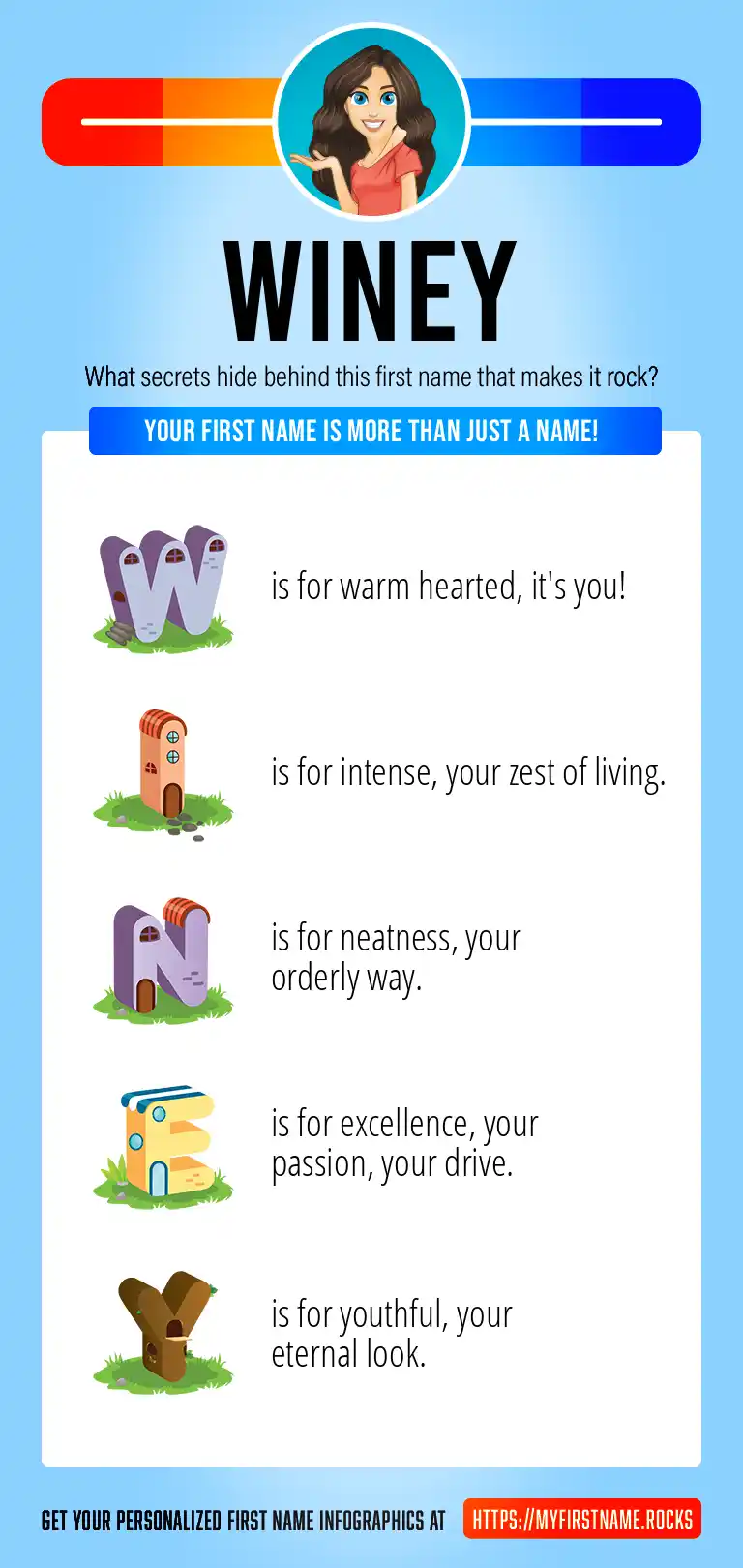 WINEY

What secrets hide behind this first name that makes it rock?

YOUR FIRST NAME IS MORE THAN JUST A NAME!

W is for warm hearted, it's you!

I is for intense, your zest of living.

N is for neatness, your orderly way.

E is for excellence, your passion, your drive.

Y is for youthful, your eternal look.

GET YOUR PERSONALIZED FIRST NAME INFOGRAPHICS AT HTTPS://MYFIRSTNAME.ROCKS