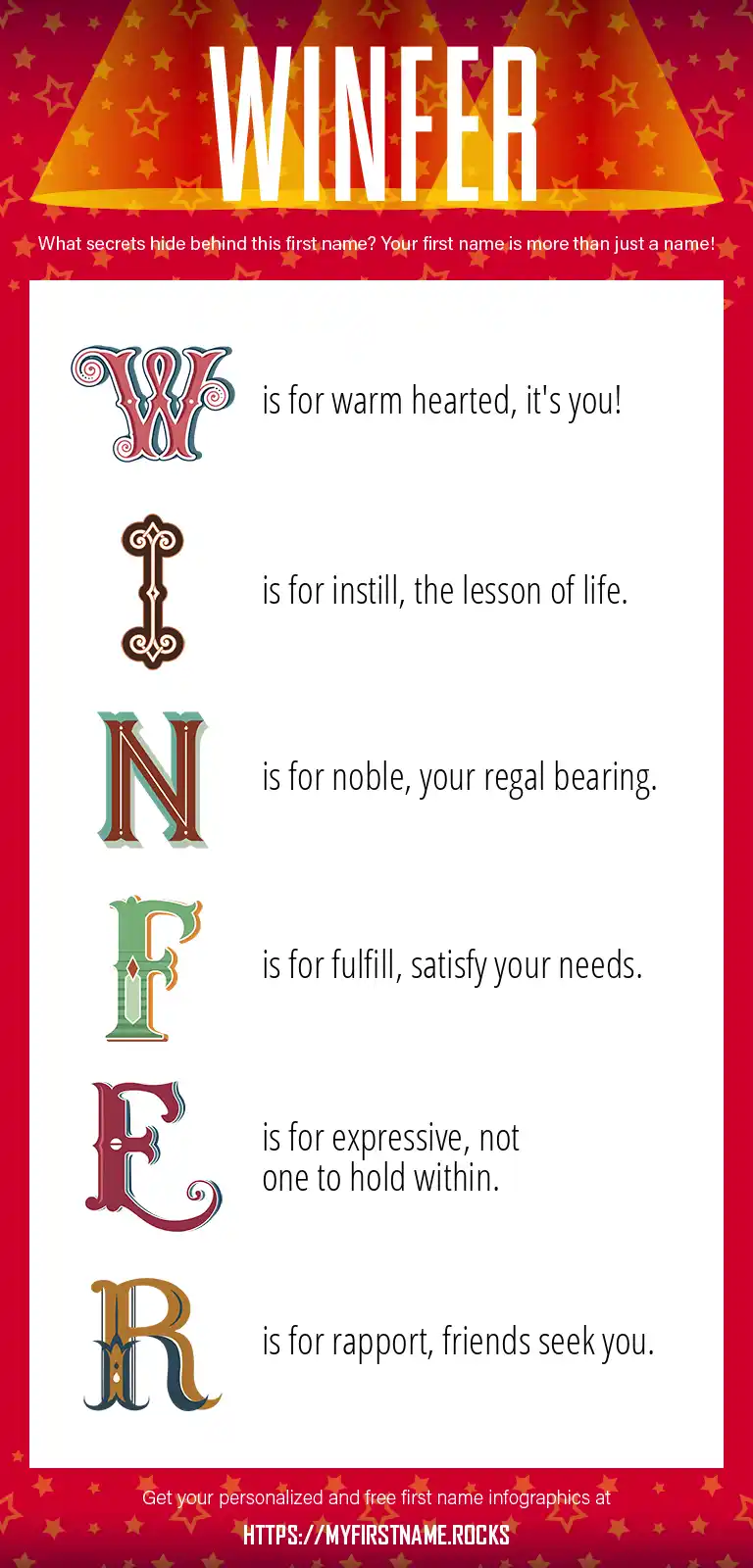 WINFER

What secrets hide behind this first name? Your first name is more than just a name!

W is for warm hearted, it's you!

I is for instill, the lesson of life.

N is for noble, your regal bearing.

F is for fulfill, satisfy your needs.

E is for expressive, not one to hold within.

R is for rapport, friends seek you.

Get your personalized and free first name infographics at

HTTPS://MYFIRSTNAME.ROCKS