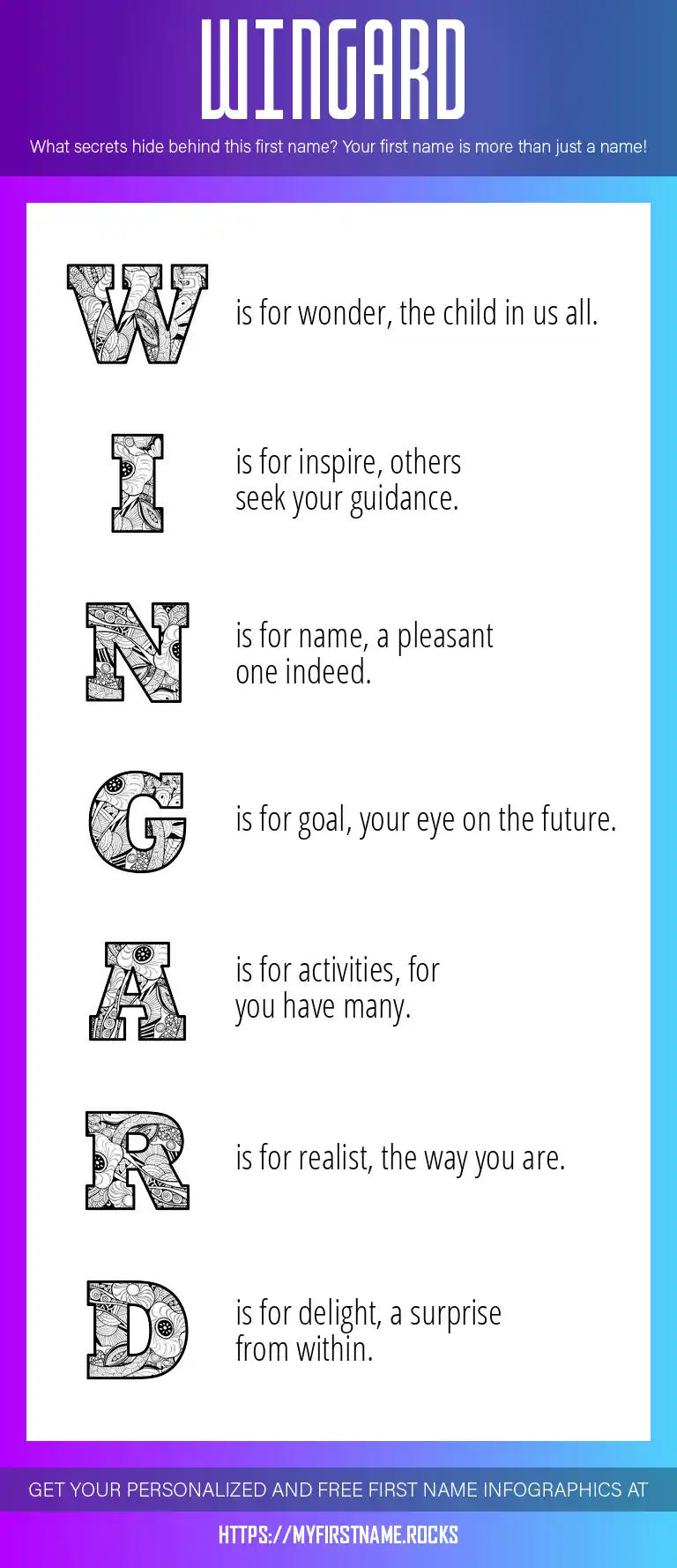 WINGARD

What secrets hide behind this first name? Your first name is more than just a name!

W is for wonder, the child in us all.

I is for inspire, others seek your guidance.

N is for name, a pleasant one indeed.

G is for goal, your eye on the future.

A is for activities, for you have many.

R is for realist, the way you are.

D is for delight, a surprise from within.

GET YOUR PERSONALIZED AND FREE FIRST NAME INFOGRAPHICS AT

HTTPS://MYFIRSTNAME.ROCKS