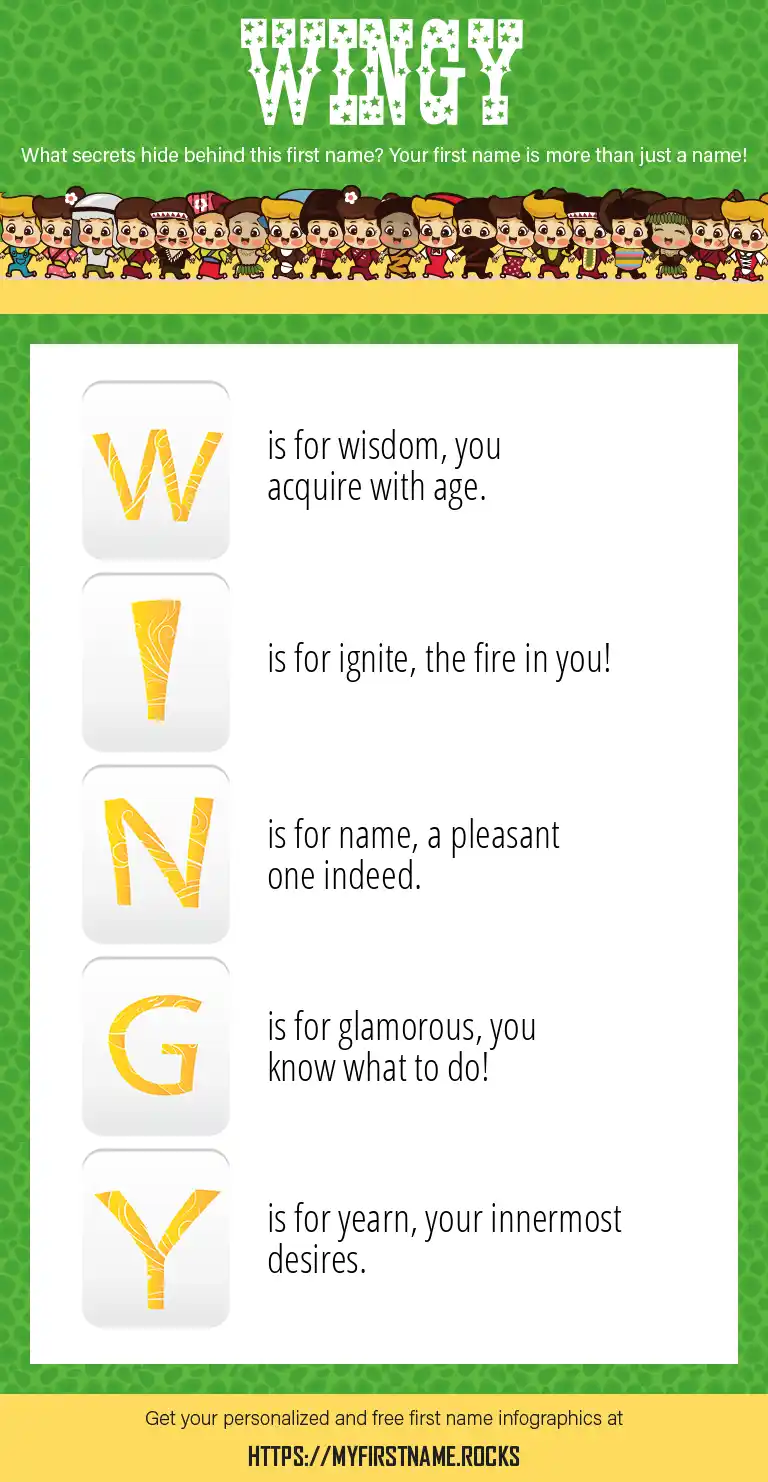 WINGY

What secrets hide behind this first name? Your first name is more than just a name!

W is for wisdom, you acquire with age.

I is for ignite, the fire in you!

N is for name, a pleasant one indeed.

G is for glamorous, you know what to do!

Y is for yearn, your innermost desires.

Get your personalized and free first name infographics at

HTTPS://MYFIRSTNAME.ROCKS