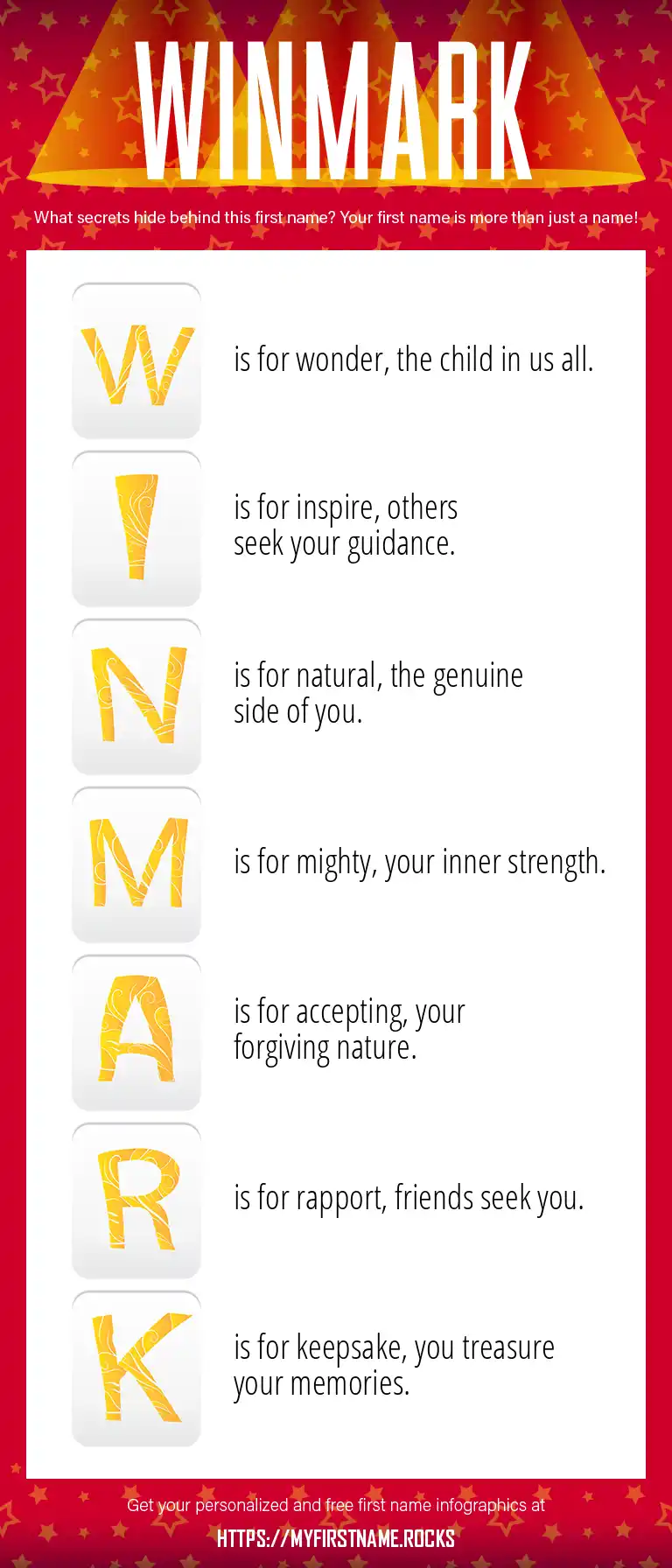 WINMARK

What secrets hide behind this first name? Your first name is more than just a name!

W is for wonder, the child in us all.

I is for inspire, others seek your guidance.

N is for natural, the genuine side of you.

M is for mighty, your inner strength.

A is for accepting, your forgiving nature.

R is for rapport, friends seek you.

K is for keepsake, you treasure your memories.

Get your personalized and free first name infographics at

HTTPS://MYFIRSTNAME.ROCKS