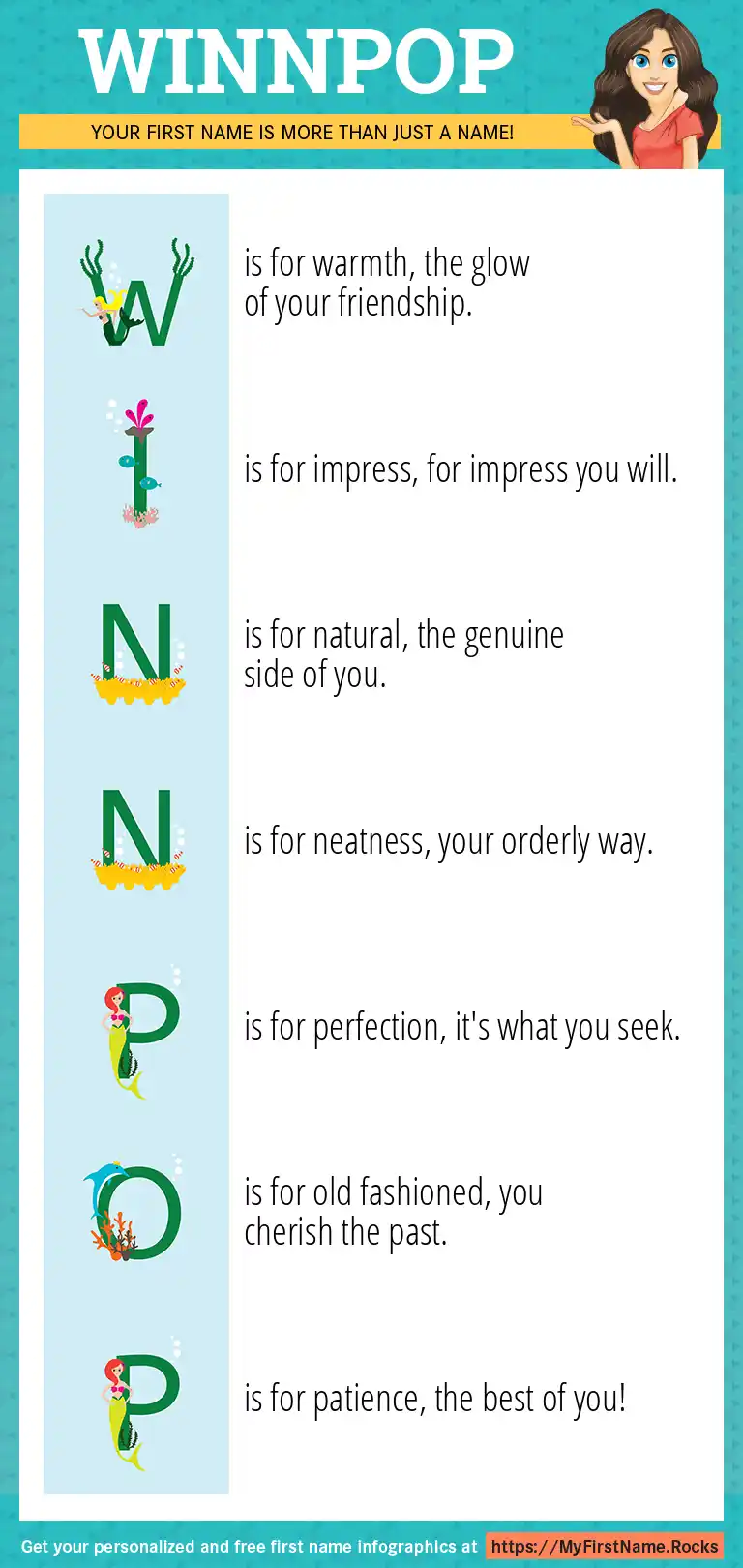 WINNPOP

YOUR FIRST NAME IS MORE THAN JUST A NAME!

W is for warmth, the glow of your friendship.

I is for impress, for impress you will.

N is for natural, the genuine side of you.

N is for neatness, your orderly way.

P is for perfection, it's what you seek.

O is for old fashioned, you cherish the past.

P is for patience, the best of you!

Get your personalized and free first name infographics at https://MyFirstName.Rocks