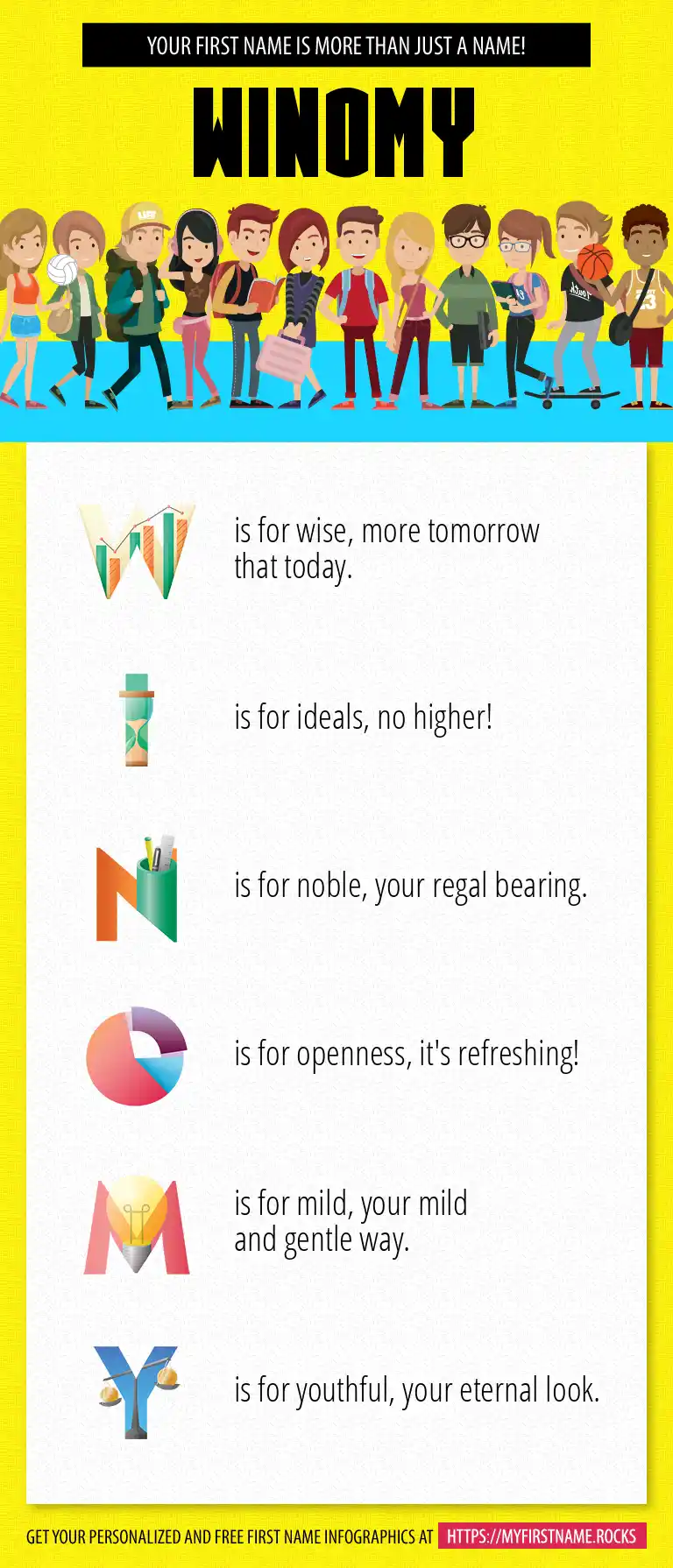 YOUR FIRST NAME IS MORE THAN JUST A NAME!

WINOMY

W is for wise, more tomorrow that today.

I is for ideals, no higher!

N is for noble, your regal bearing.

O is for openness, it's refreshing!

M is for mild, your mild and gentle way.

Y is for youthful, your eternal look.

GET YOUR PERSONALIZED AND FREE FIRST NAME INFOGRAPHICS AT HTTPS://MYFIRSTNAME.ROCKS