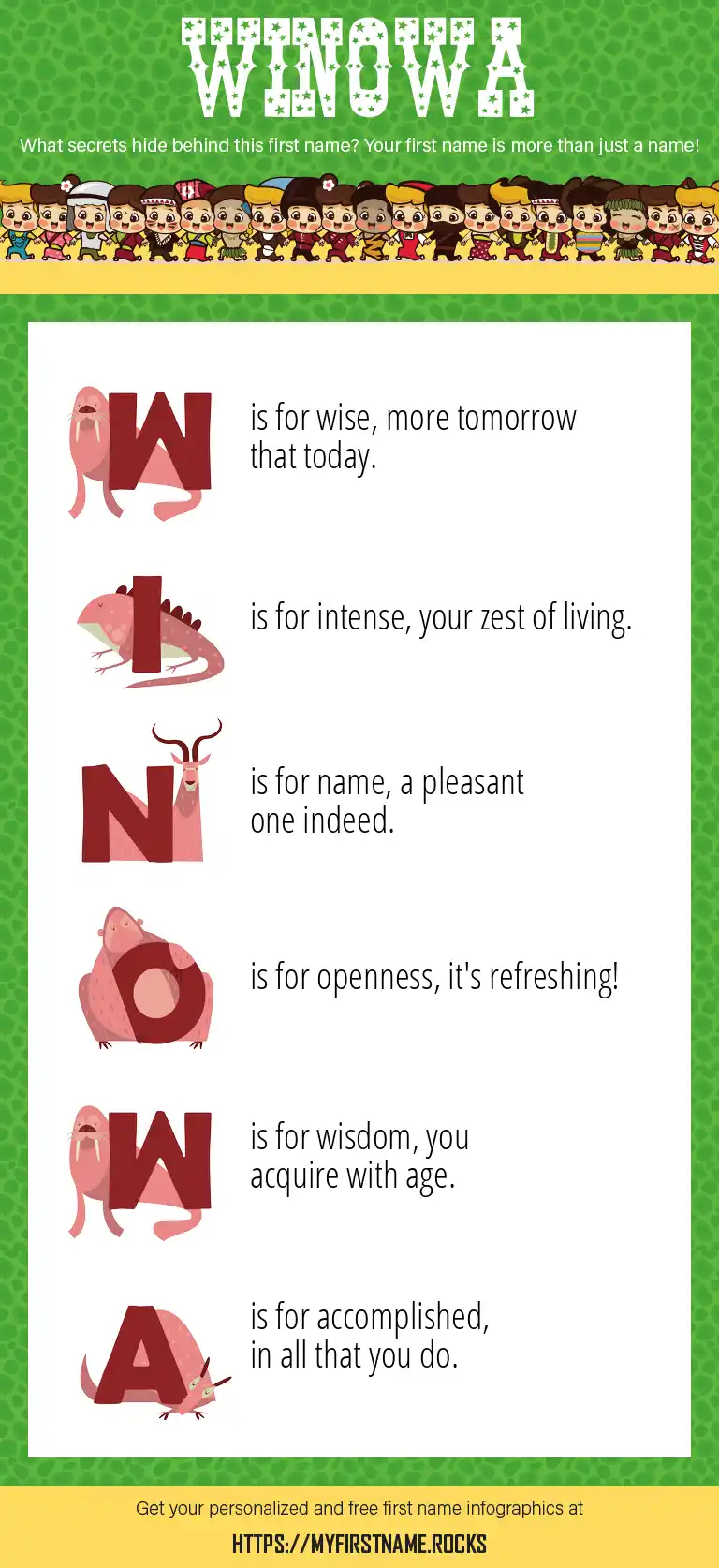 WINOWA

What secrets hide behind this first name? Your first name is more than just a name!

W is for wise, more tomorrow that today.

I is for intense, your zest of living.

N is for name, a pleasant one indeed.

O is for openness, it's refreshing!

W is for wisdom, you acquire with age.

A is for accomplished, in all that you do.

Get your personalized and free first name infographics at

HTTPS://MYFIRSTNAME.ROCKS