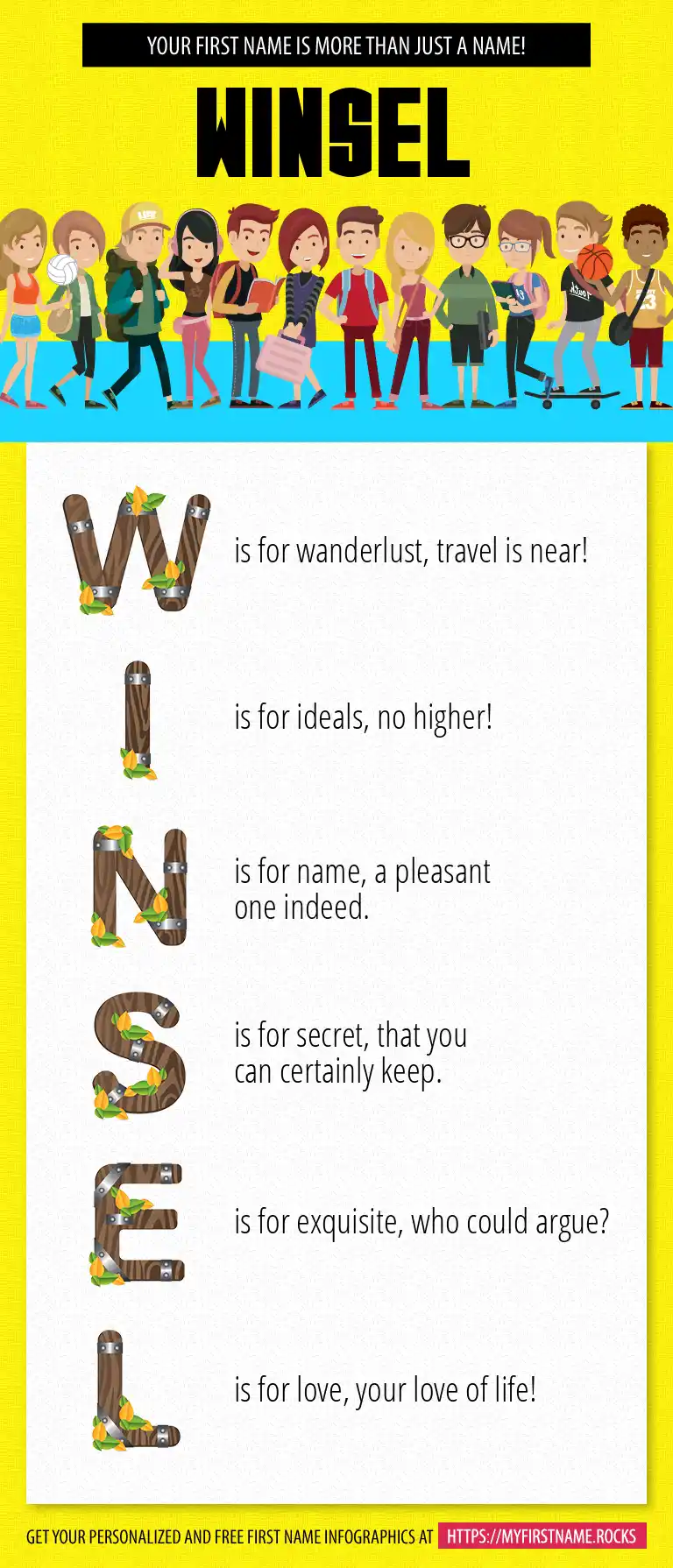 YOUR FIRST NAME IS MORE THAN JUST A NAME!

WINSEL

W is for wanderlust, travel is near!

I is for ideals, no higher!

N is for name, a pleasant one indeed.

S is for secret, that you can certainly keep.

E is for exquisite, who could argue?

L is for love, your love of life!

GET YOUR PERSONALIZED AND FREE FIRST NAME INFOGRAPHICS AT HTTPS://MYFIRSTNAME.ROCKS