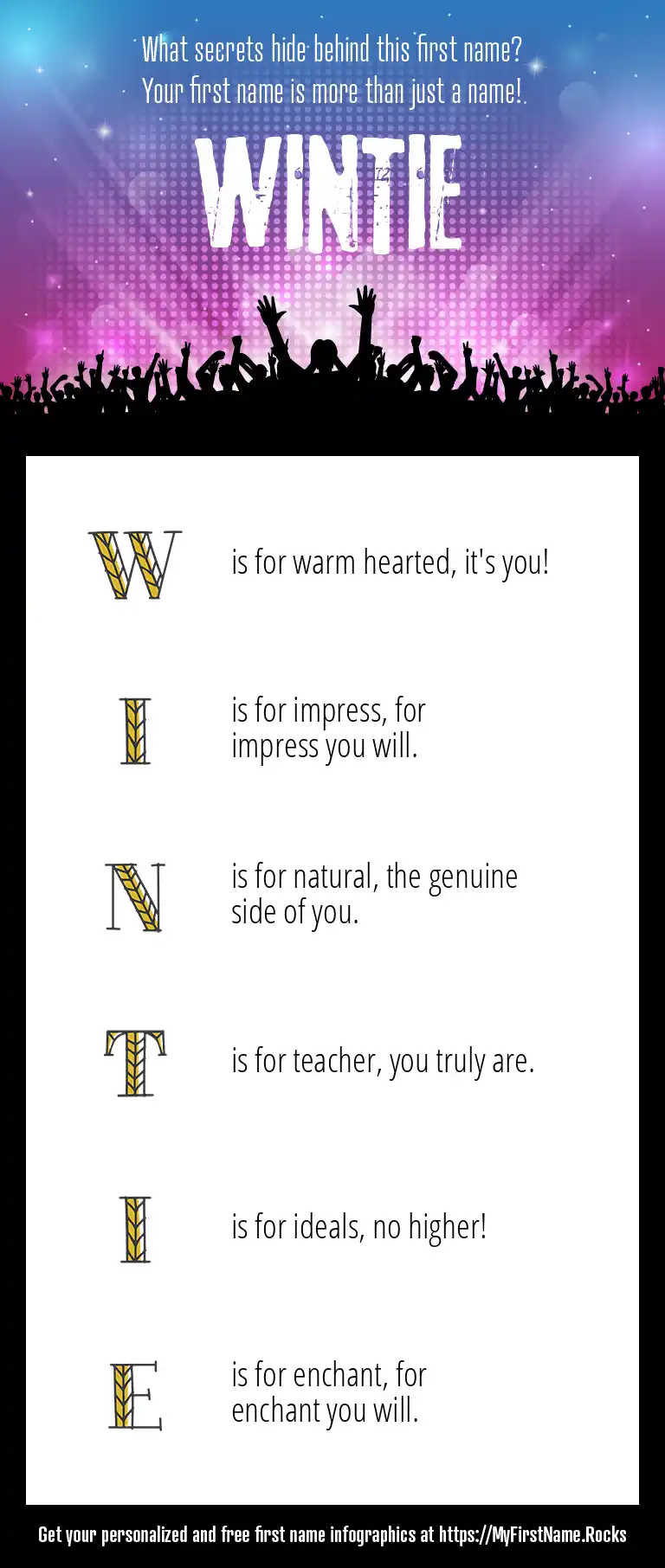 What secrets hide behind this first name?
Your first name is more than just a name!

WINTIE

W is for warm hearted, it's you!

I is for impress, for impress you will.

N is for natural, the genuine side of you.

T is for teacher, you truly are.

I is for ideals, no higher!

E is for enchant, for enchant you will.

Get your personalized and free first name infographics at https://MyFirstName.Rocks