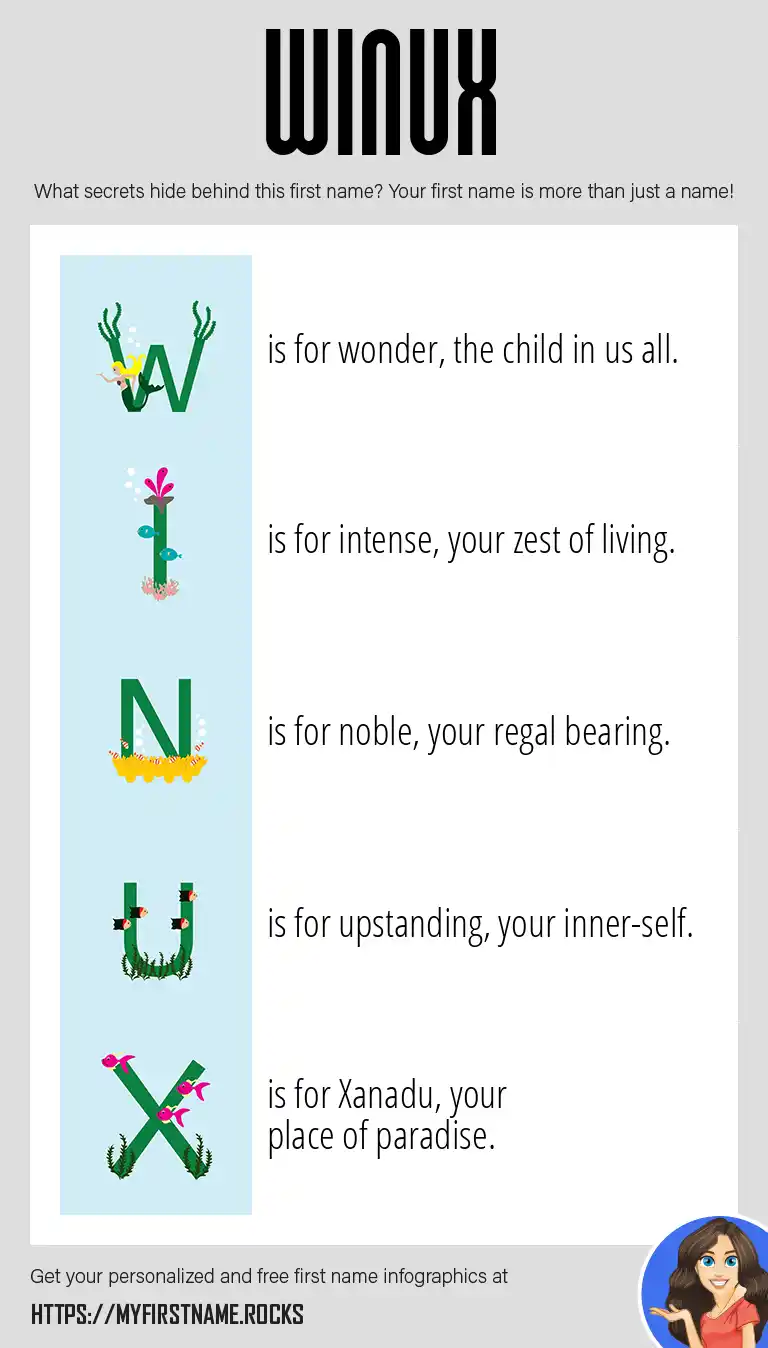 WINUX

What secrets hide behind this first name? Your first name is more than just a name!

W is for wonder, the child in us all.

I is for intense, your zest of living.

N is for noble, your regal bearing.

U is for upstanding, your inner-self.

X is for Xanadu, your place of paradise.

Get your personalized and free first name infographics at

HTTPS://MYFIRSTNAME.ROCKS