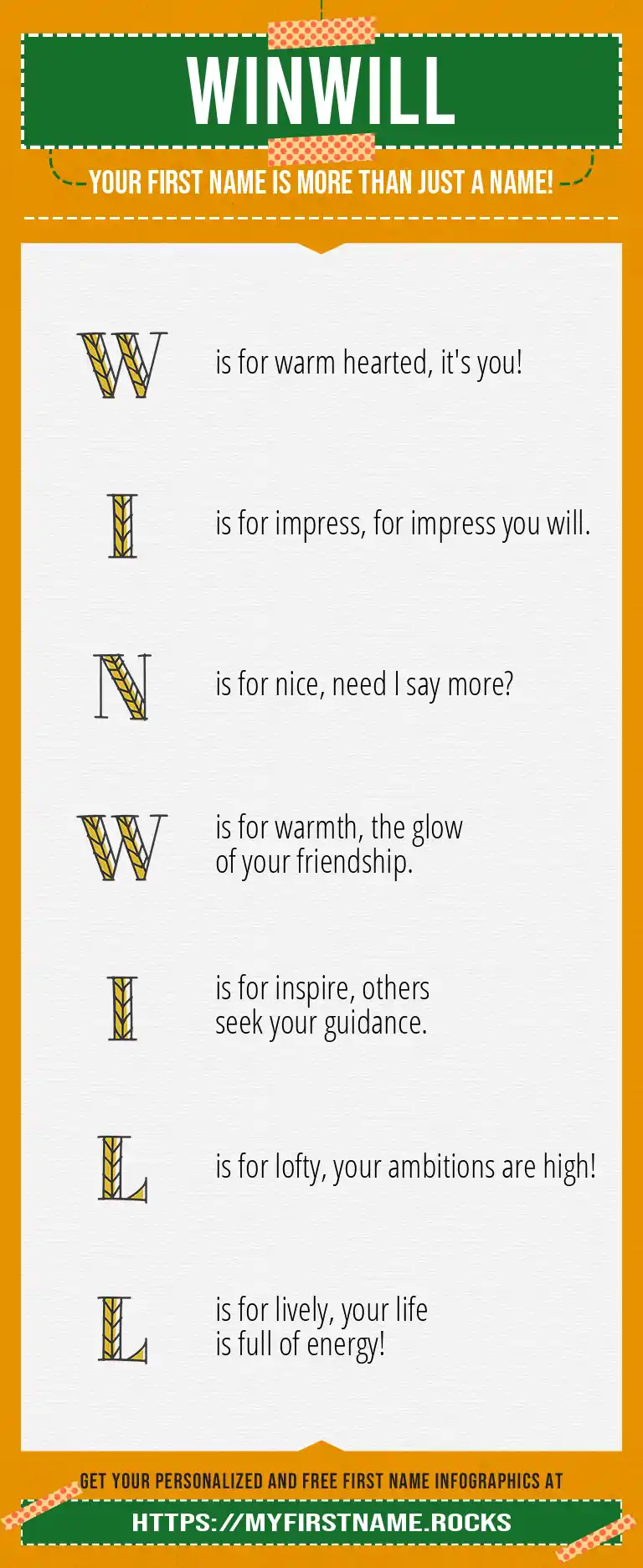 WINWILL

YOUR FIRST NAME IS MORE THAN JUST A NAME!

W is for warm hearted, it's you!

I is for impress, for impress you will.

N is for nice, need I say more?

W is for warmth, the glow of your friendship.

I is for inspire, others seek your guidance.

L is for lofty, your ambitions are high!

L is for lively, your life is full of energy!

GET YOUR PERSONALIZED AND FREE FIRST NAME INFOGRAPHICS AT

HTTPS://MYFIRSTNAME.ROCKS