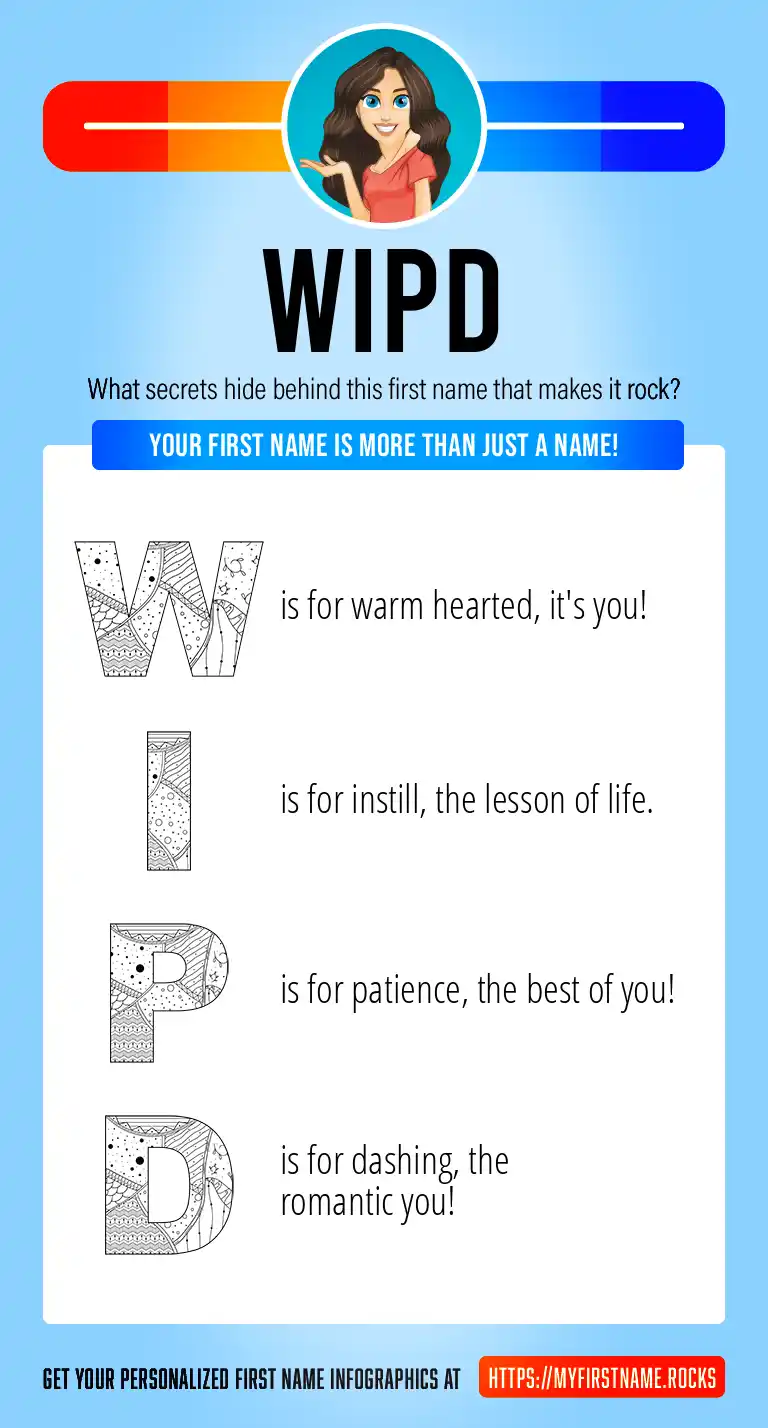 WIPD

What secrets hide behind this first name that makes it rock?

YOUR FIRST NAME IS MORE THAN JUST A NAME!

W is for warm hearted, it's you!

I is for instill, the lesson of life.

P is for patience, the best of you!

D is for dashing, the romantic you!

GET YOUR PERSONALIZED FIRST NAME INFOGRAPHICS AT HTTPS://MYFIRSTNAME.ROCKS