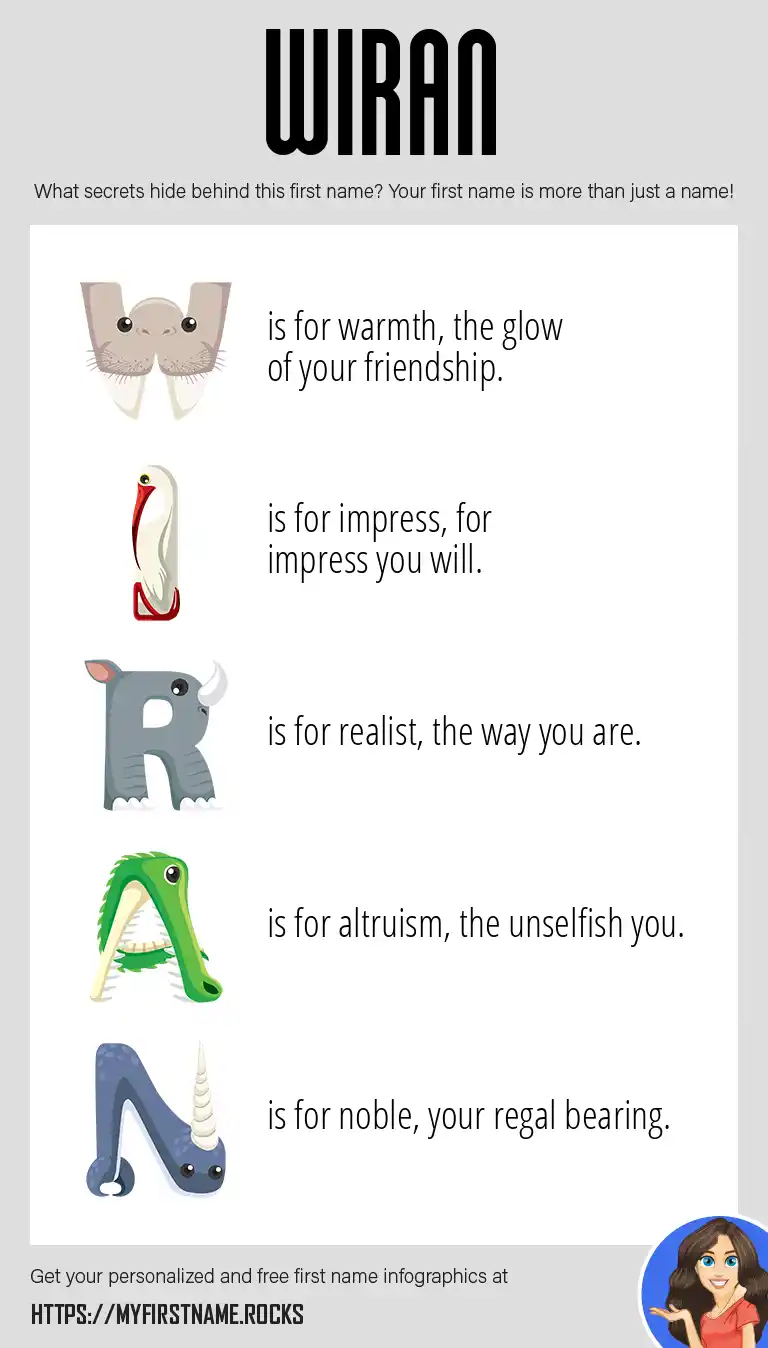 WIRAN

What secrets hide behind this first name? Your first name is more than just a name!

W is for warmth, the glow of your friendship.

I is for impress, for impress you will.

R is for realist, the way you are.

A is for altruism, the unselfish you.

N is for noble, your regal bearing.

Get your personalized and free first name infographics at

HTTPS://MYFIRSTNAME.ROCKS