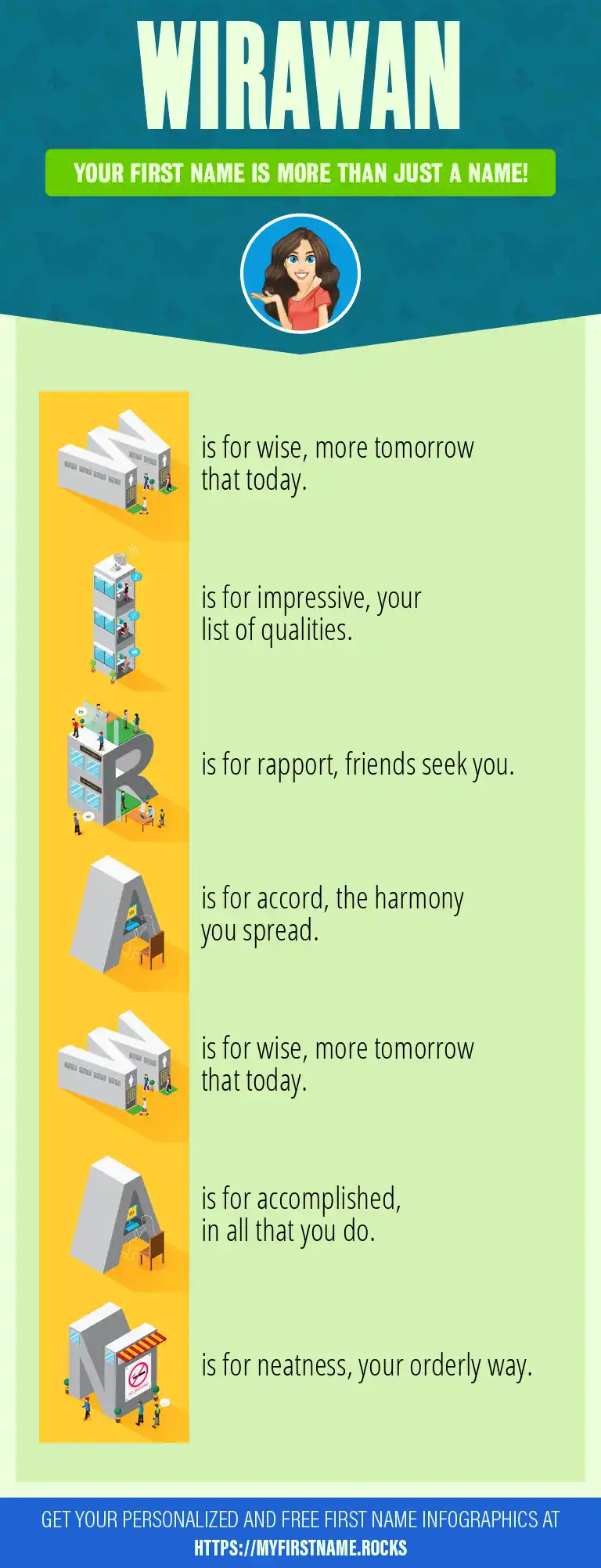 WIRAWAN

YOUR FIRST NAME IS MORE THAN JUST A NAME!

W is for wise, more tomorrow that today.

I is for impressive, your list of qualities.

R is for rapport, friends seek you.

A is for accord, the harmony you spread.

W is for wise, more tomorrow that today.

A is for accomplished, in all that you do.

N is for neatness, your orderly way.

GET YOUR PERSONALIZED AND FREE FIRST NAME INFOGRAPHICS AT HTTPS://MYFIRSTNAME.ROCKS