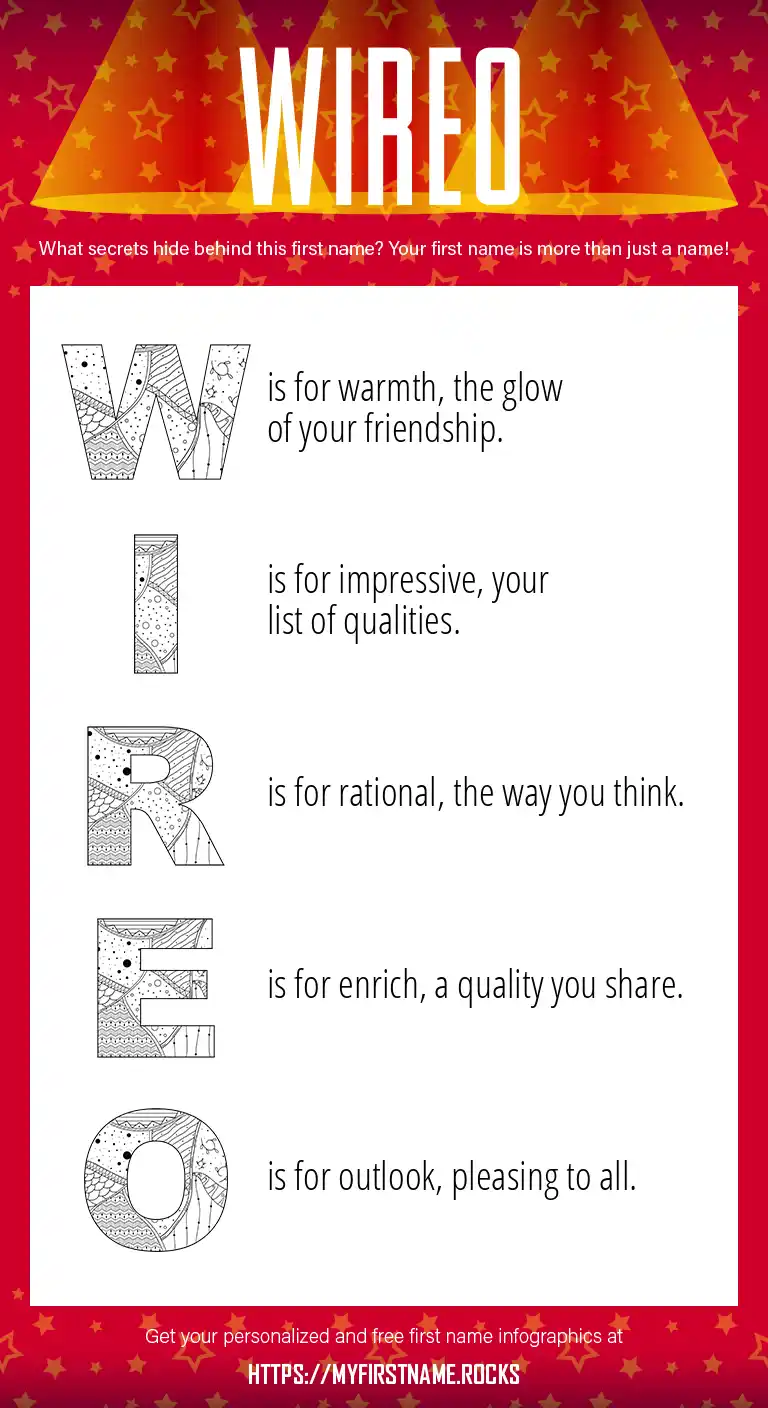 WIREO

What secrets hide behind this first name? Your first name is more than just a name!

W is for warmth, the glow of your friendship.

I is for impressive, your list of qualities.

R is for rational, the way you think.

E is for enrich, a quality you share.

O is for outlook, pleasing to all.

Get your personalized and free first name infographics at

HTTPS://MYFIRSTNAME.ROCKS