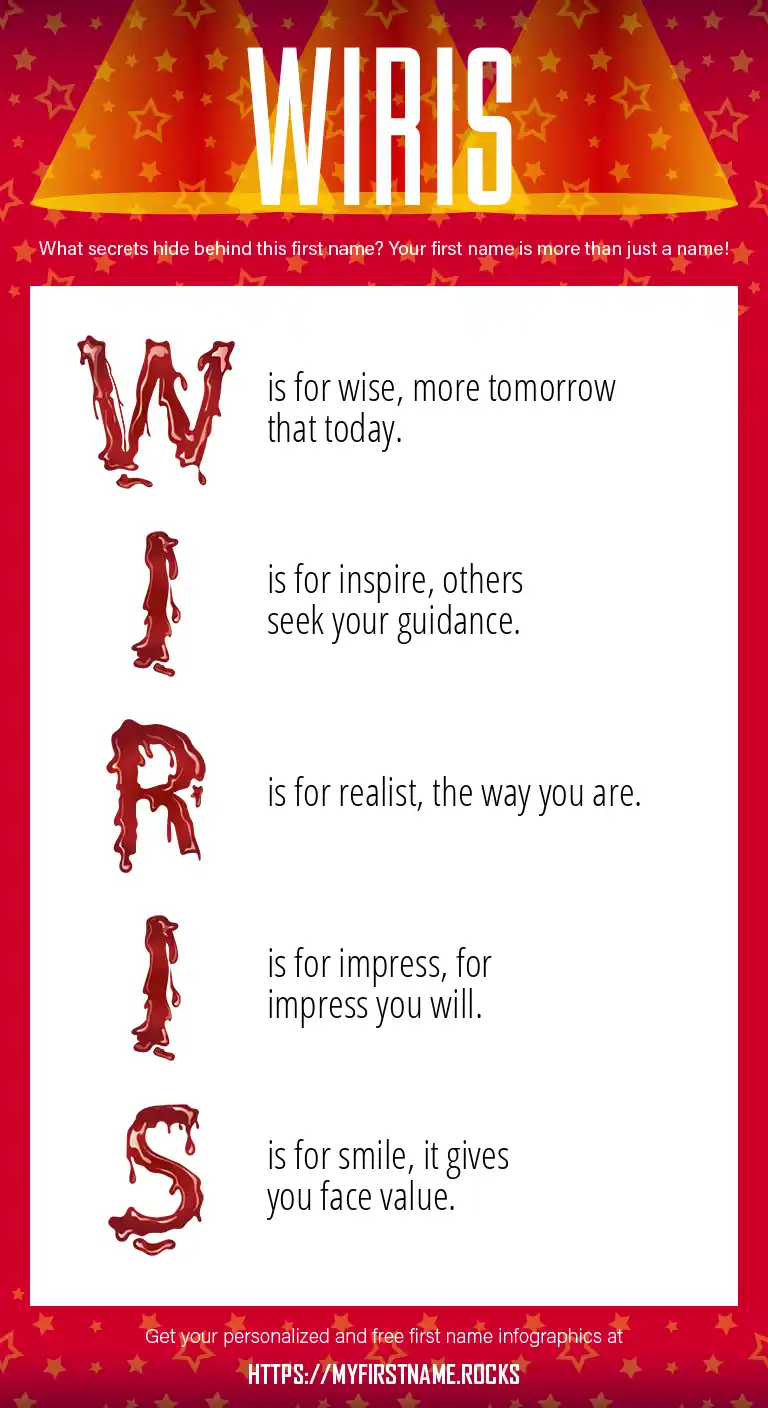 WIRIS

What secrets hide behind this first name? Your first name is more than just a name!

W is for wise, more tomorrow that today.

I is for inspire, others seek your guidance.

R is for realist, the way you are.

I is for impress, for impress you will.

S is for smile, it gives you face value.

Get your personalized and free first name infographics at

HTTPS://MYFIRSTNAME.ROCKS