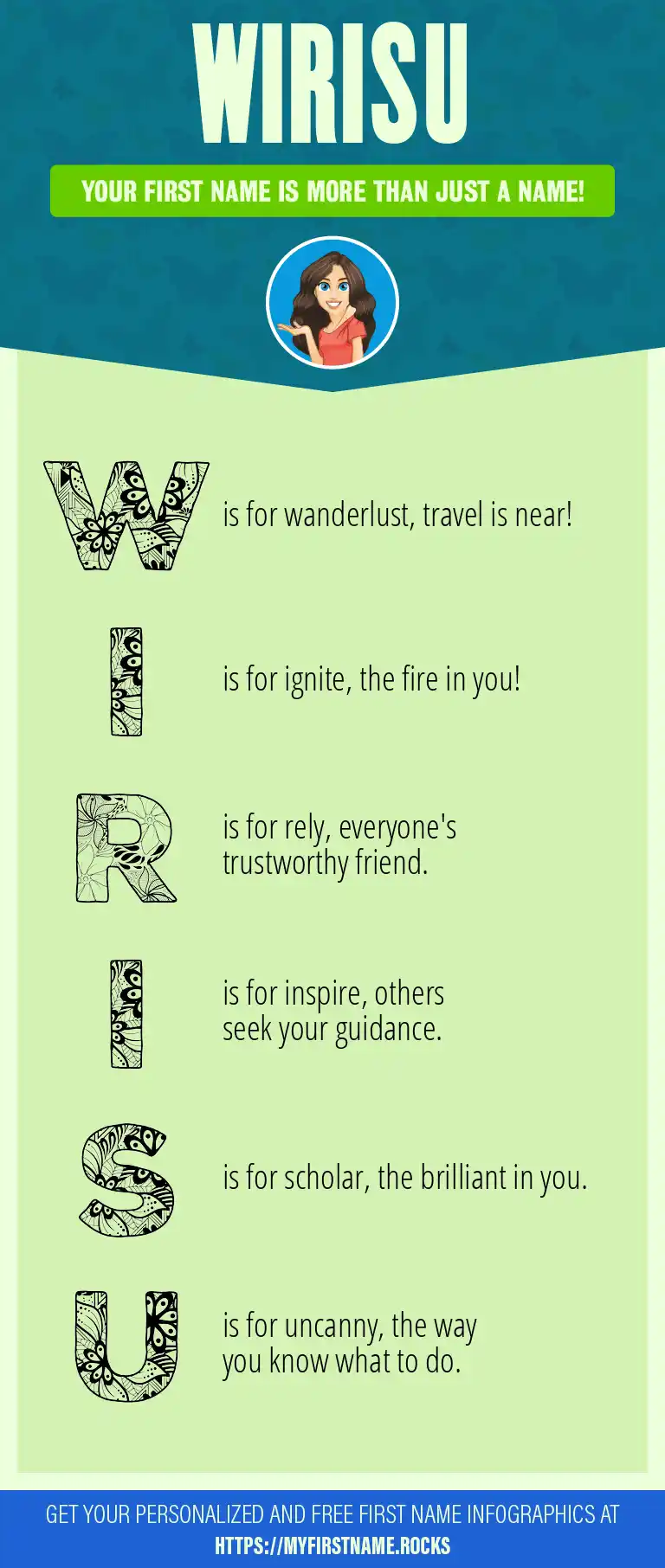 WIRISU

YOUR FIRST NAME IS MORE THAN JUST A NAME!

W is for wanderlust, travel is near!

I is for ignite, the fire in you!

R is for rely, everyone's trustworthy friend.

I is for inspire, others seek your guidance.

S is for scholar, the brilliant in you.

U is for uncanny, the way you know what to do.

GET YOUR PERSONALIZED AND FREE FIRST NAME INFOGRAPHICS AT HTTPS://MYFIRSTNAME.ROCKS