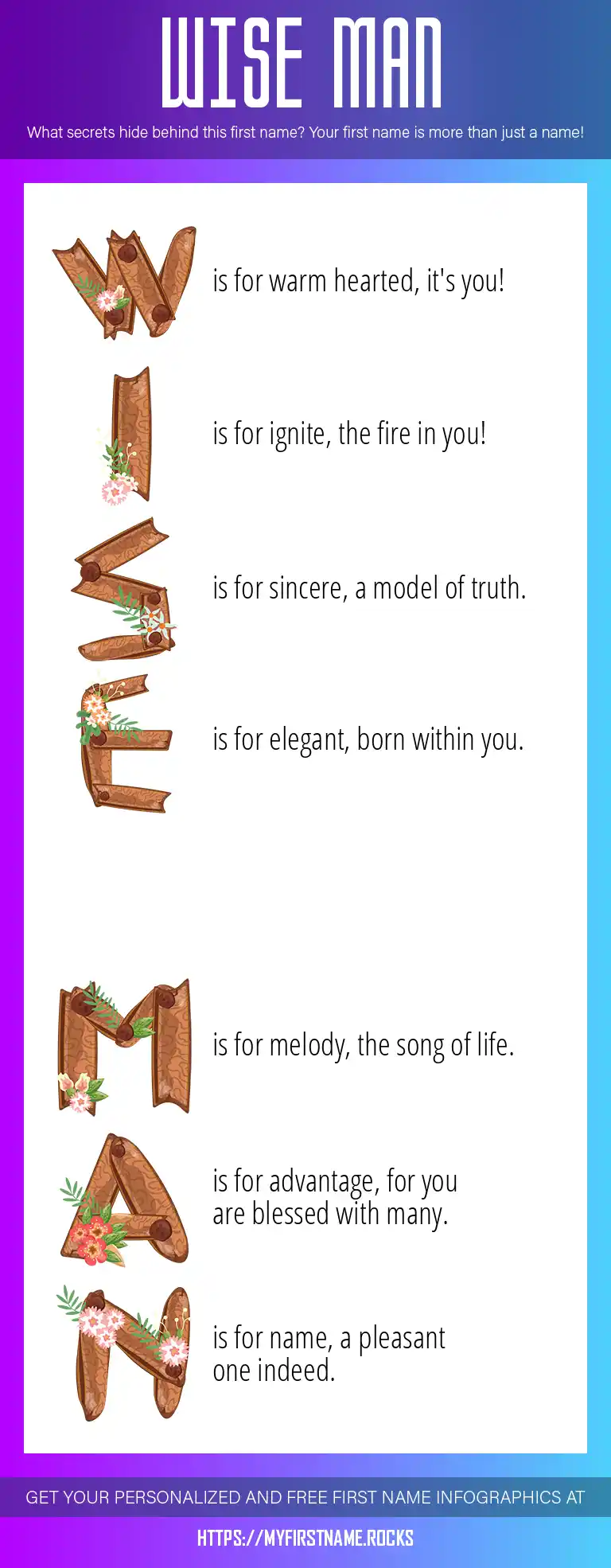 WISE MAN

What secrets hide behind this first name? Your first name is more than just a name!

W is for warm hearted, it's you!

I is for ignite, the fire in you!

S is for sincere, a model of truth.

E is for elegant, born within you.

M is for melody, the song of life.

A is for advantage, for you are blessed with many.

N is for name, a pleasant one indeed.

GET YOUR PERSONALIZED AND FREE FIRST NAME INFOGRAPHICS AT

HTTPS://MYFIRSTNAME.ROCKS