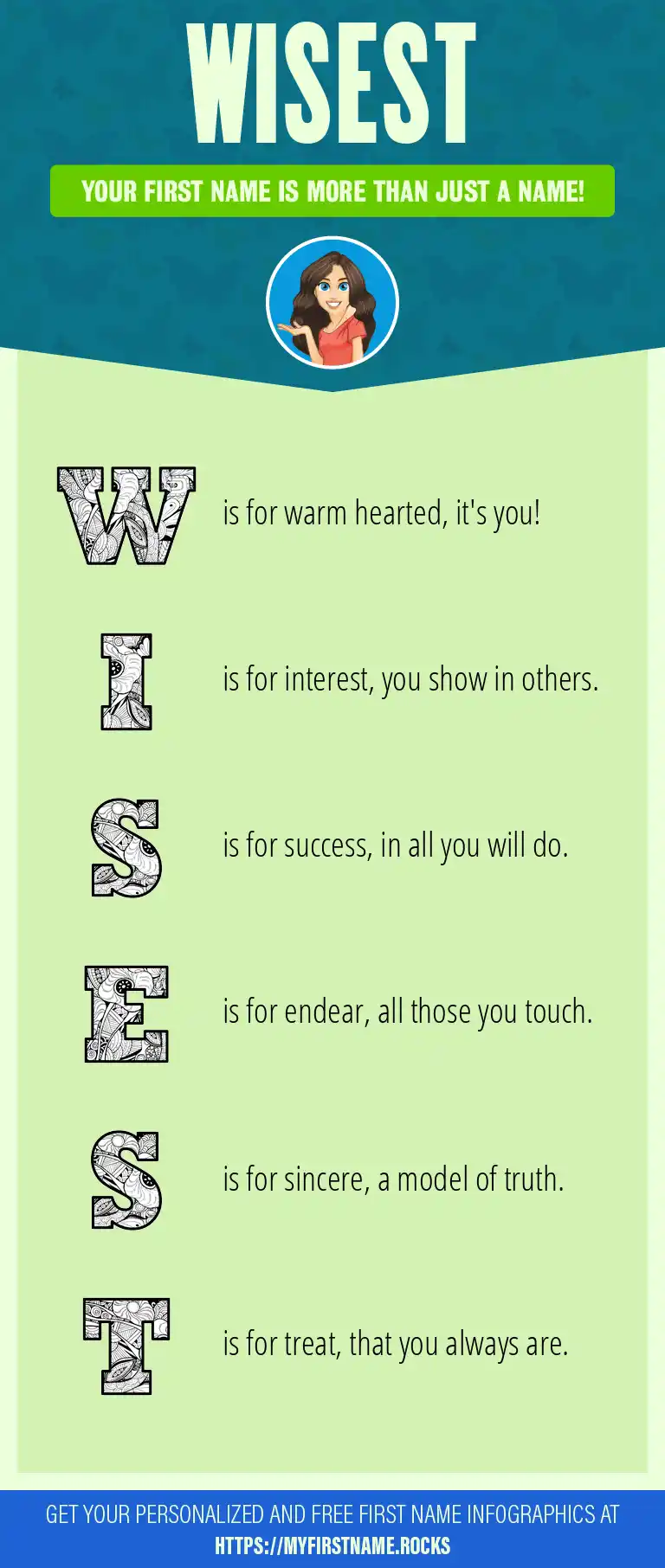 WISEST

YOUR FIRST NAME IS MORE THAN JUST A NAME!

W is for warm hearted, it's you!

I is for interest, you show in others.

S is for success, in all you will do.

E is for endear, all those you touch.

S is for sincere, a model of truth.

T is for treat, that you always are.

GET YOUR PERSONALIZED AND FREE FIRST NAME INFOGRAPHICS AT HTTPS://MYFIRSTNAME.ROCKS