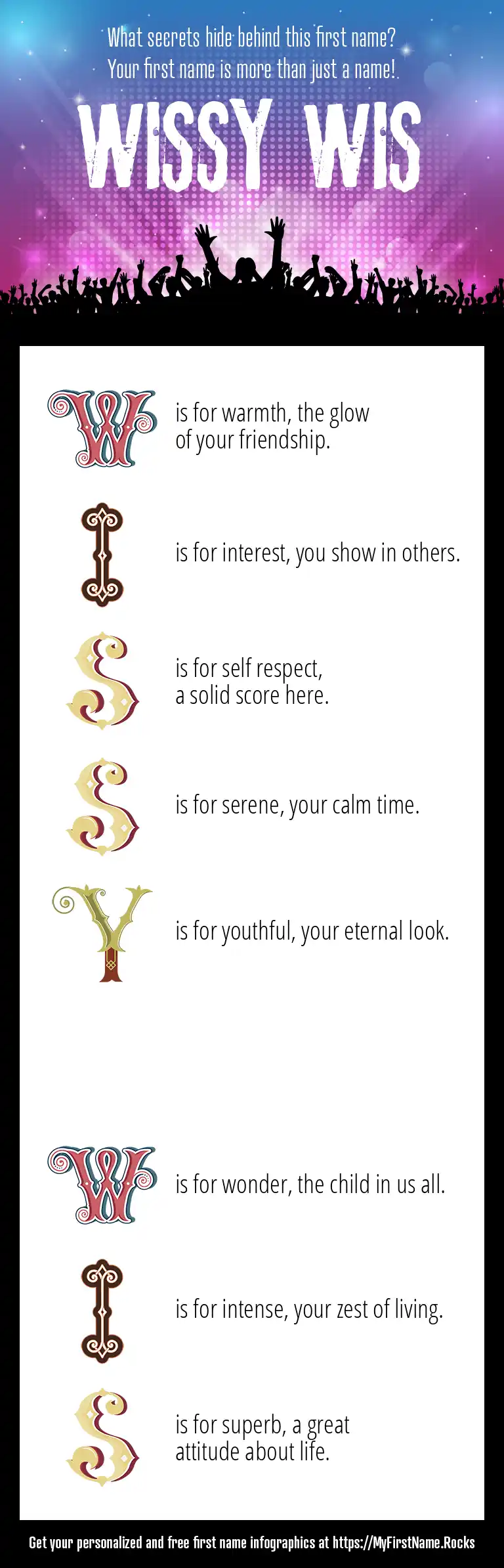 What secrets hide behind this first name?
Your first name is more than just a name!

WISSY WIS

W is for warmth, the glow of your friendship.

I is for interest, you show in others.

S is for self respect, a solid score here.

S is for serene, your calm time.

Y is for youthful, your eternal look.

W is for wonder, the child in us all.

I is for intense, your zest of living.

S is for superb, a great attitude about life.

Get your personalized and free first name infographics at https://MyFirstName.Rocks