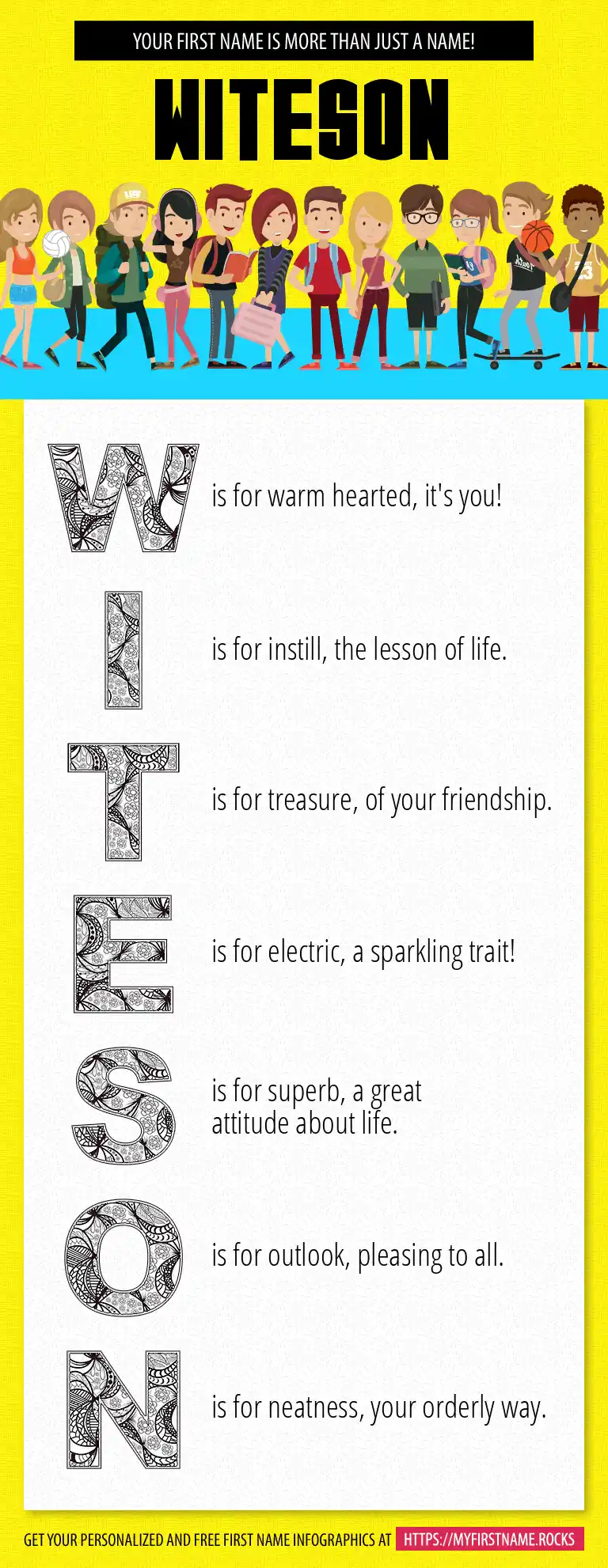 YOUR FIRST NAME IS MORE THAN JUST A NAME!

WITESON

W is for warm hearted, it's you!

I is for instill, the lesson of life.

T is for treasure, of your friendship.

E is for electric, a sparkling trait!

S is for superb, a great attitude about life.

O is for outlook, pleasing to all.

N is for neatness, your orderly way.

GET YOUR PERSONALIZED AND FREE FIRST NAME INFOGRAPHICS AT HTTPS://MYFIRSTNAME.ROCKS