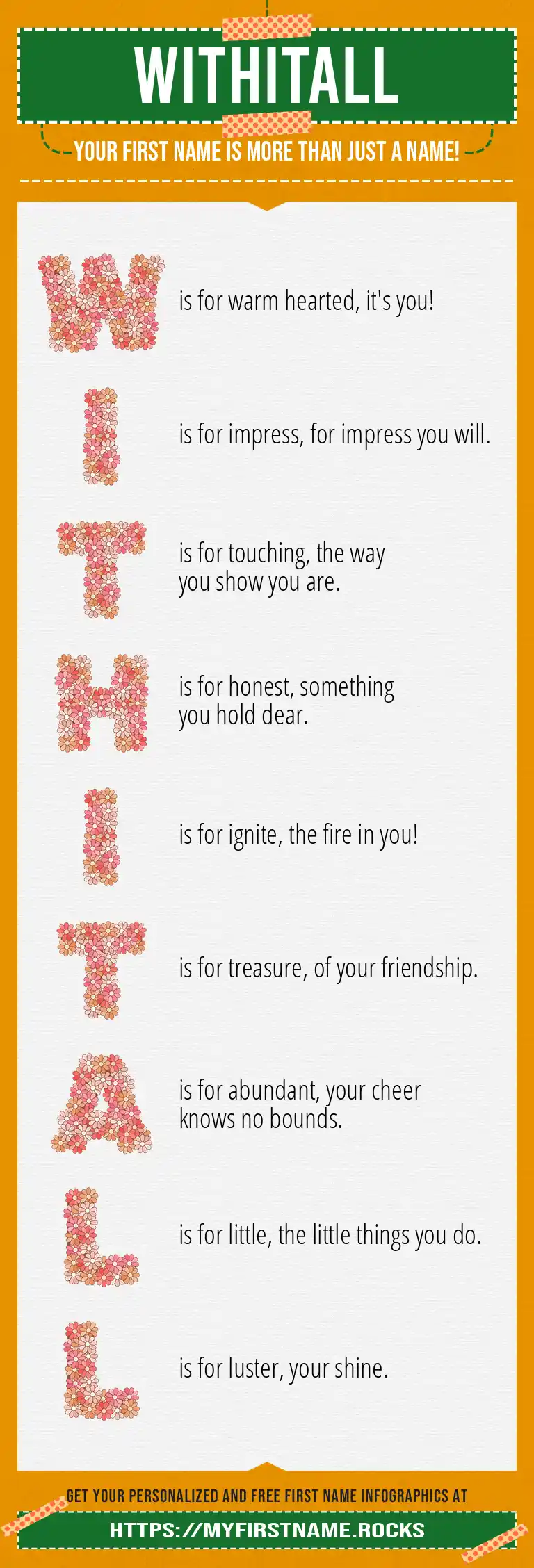 WITHITALL

YOUR FIRST NAME IS MORE THAN JUST A NAME!

W is for warm hearted, it's you!

I is for impress, for impress you will.

T is for touching, the way you show you are.

H is for honest, something you hold dear.

I is for ignite, the fire in you!

T is for treasure, of your friendship.

A is for abundant, your cheer knows no bounds.

L is for little, the little things you do.

L is for luster, your shine.

GET YOUR PERSONALIZED AND FREE FIRST NAME INFOGRAPHICS AT

HTTPS://MYFIRSTNAME.ROCKS