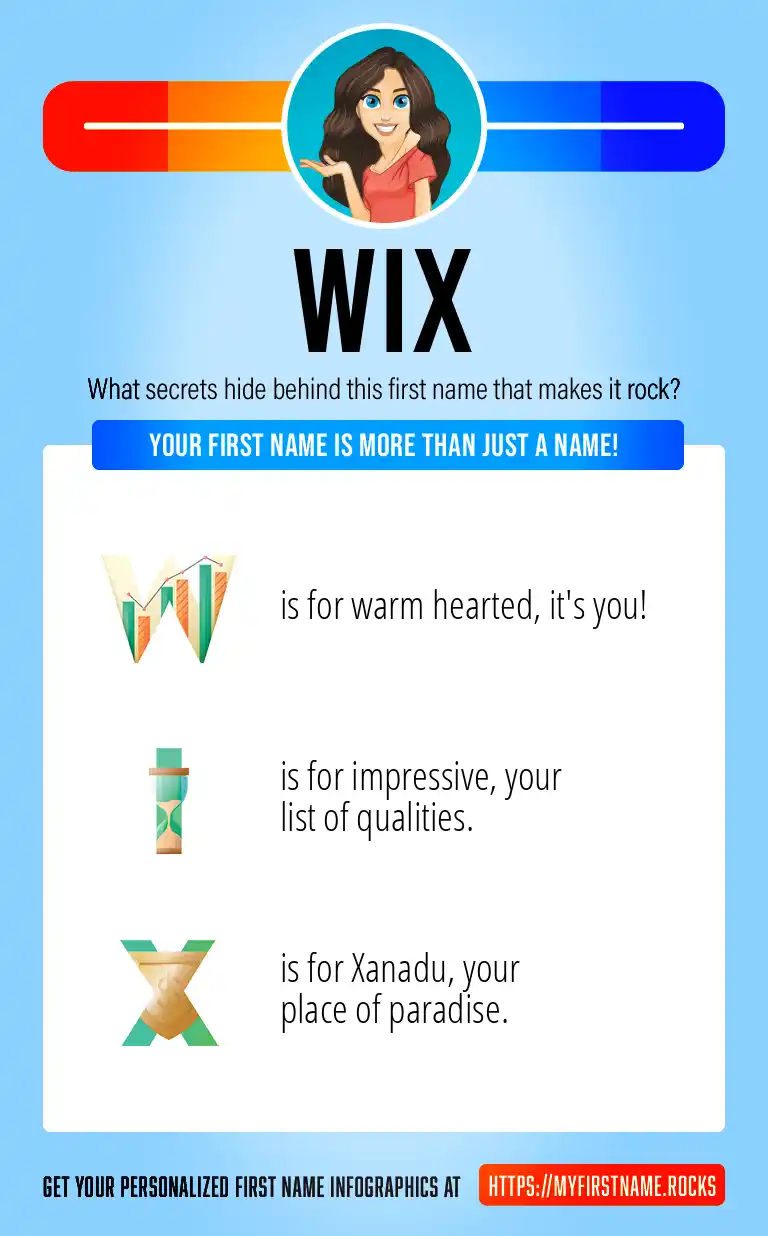 WIX

What secrets hide behind this first name that makes it rock?

YOUR FIRST NAME IS MORE THAN JUST A NAME!

W is for warm hearted, it's you!

I is for impressive, your list of qualities.

X is for Xanadu, your place of paradise.

GET YOUR PERSONALIZED FIRST NAME INFOGRAPHICS AT HTTPS://MYFIRSTNAME.ROCKS