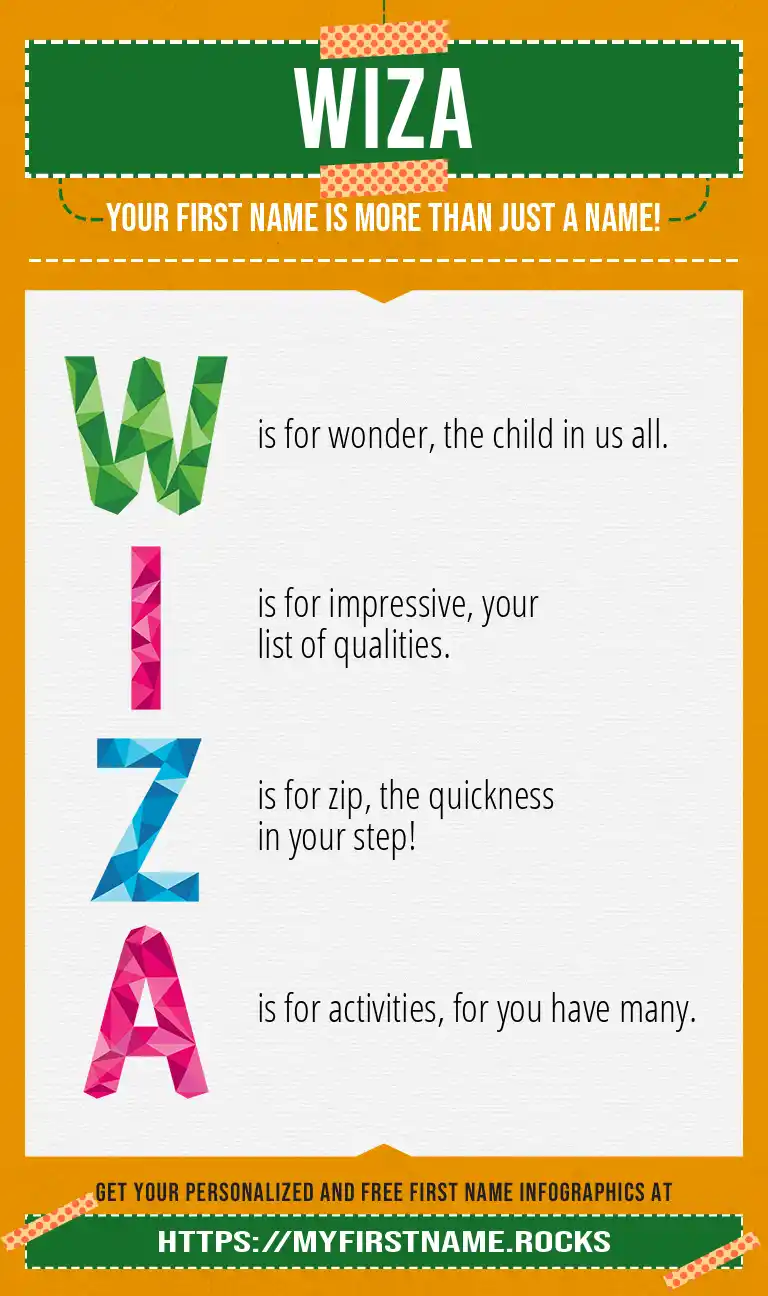 WIZA

YOUR FIRST NAME IS MORE THAN JUST A NAME!

W is for wonder, the child in us all.

I is for impressive, your list of qualities.

Z is for zip, the quickness in your step!

A is for activities, for you have many.

GET YOUR PERSONALIZED AND FREE FIRST NAME INFOGRAPHICS AT

HTTPS://MYFIRSTNAME.ROCKS