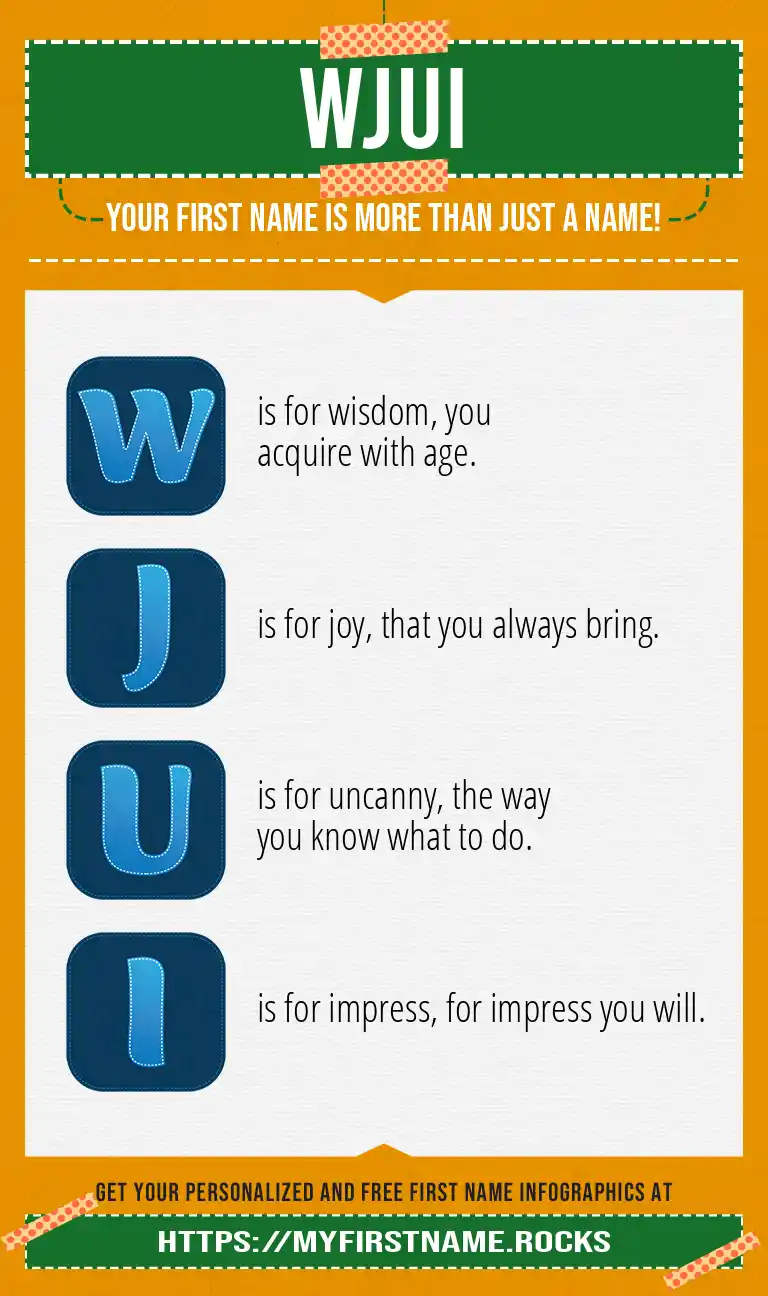 WJUI

YOUR FIRST NAME IS MORE THAN JUST A NAME!

W is for wisdom, you acquire with age.

J is for joy, that you always bring.

U is for uncanny, the way you know what to do.

I is for impress, for impress you will.

GET YOUR PERSONALIZED AND FREE FIRST NAME INFOGRAPHICS AT

HTTPS://MYFIRSTNAME.ROCKS