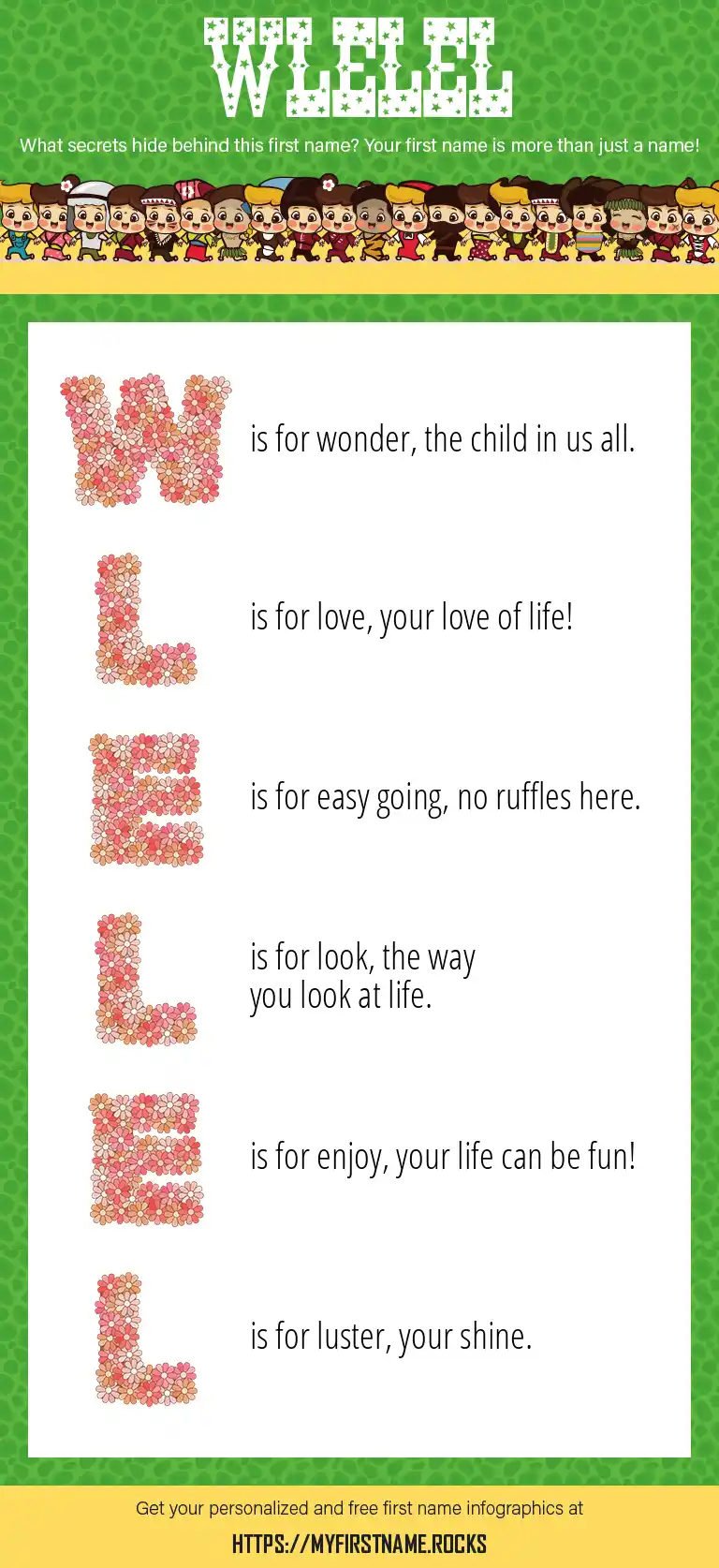 WLELEL

What secrets hide behind this first name? Your first name is more than just a name!

W is for wonder, the child in us all.

L is for love, your love of life!

E is for easy going, no ruffles here.

L is for look, the way you look at life.

E is for enjoy, your life can be fun!

L is for luster, your shine.

Get your personalized and free first name infographics at

HTTPS://MYFIRSTNAME.ROCKS