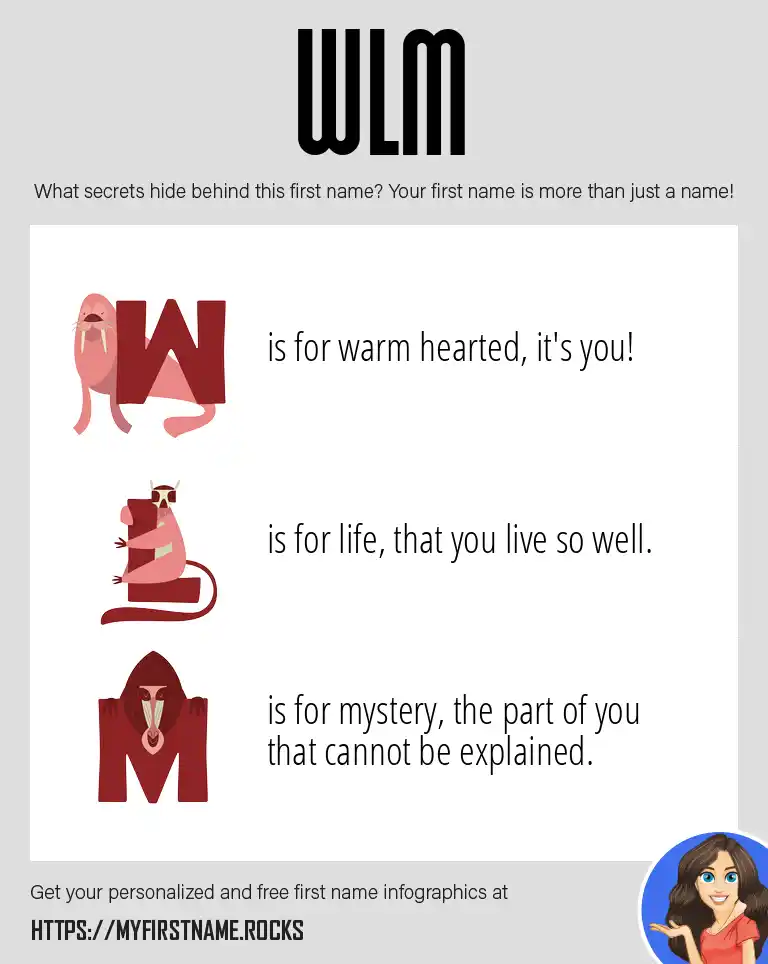 WLM

What secrets hide behind this first name? Your first name is more than just a name!

W is for warm hearted, it's you!

L is for life, that you live so well.

M is for mystery, the part of you that cannot be explained.

Get your personalized and free first name infographics at

HTTPS://MYFIRSTNAME.ROCKS