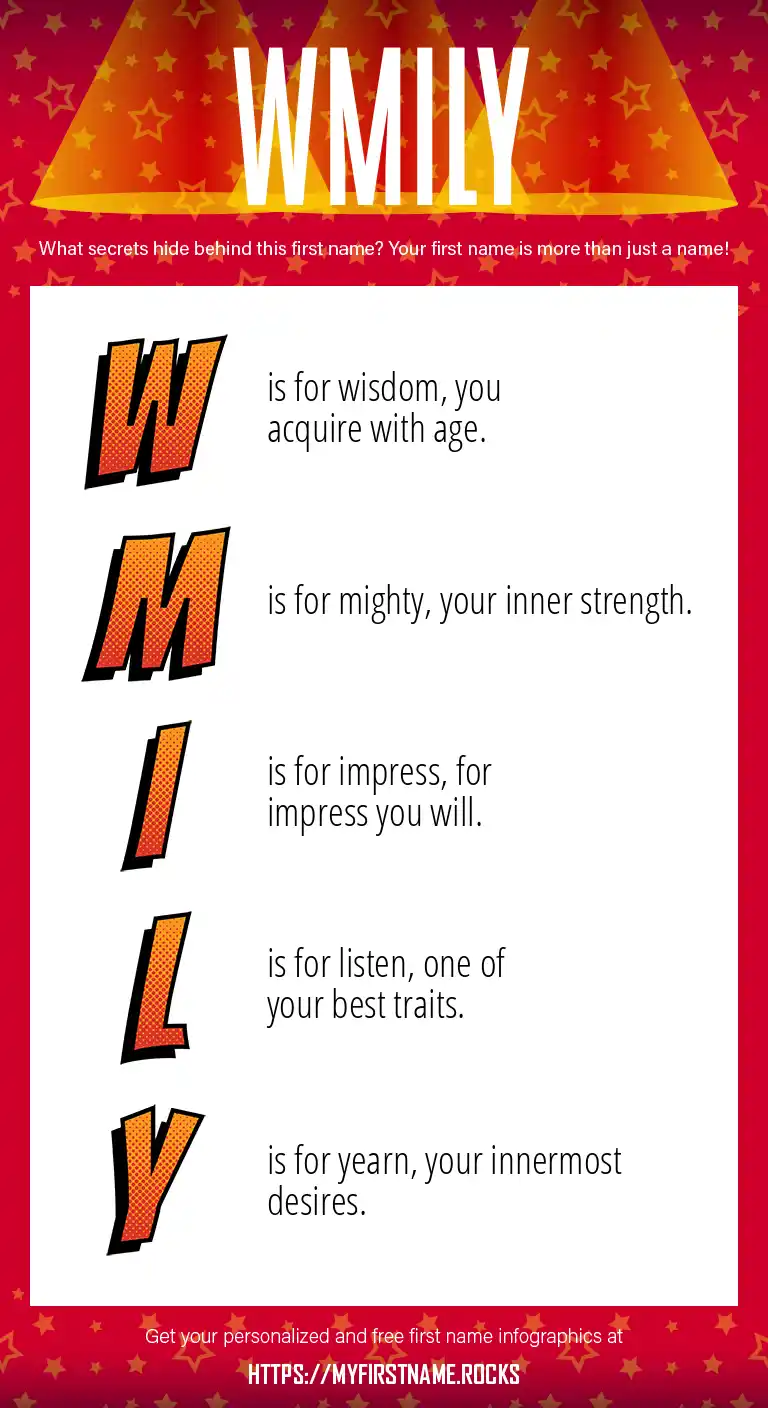 WMILY

What secrets hide behind this first name? Your first name is more than just a name!

W is for wisdom, you acquire with age.

M is for mighty, your inner strength.

I is for impress, for impress you will.

L is for listen, one of your best traits.

Y is for yearn, your innermost desires.

Get your personalized and free first name infographics at

HTTPS://MYFIRSTNAME.ROCKS