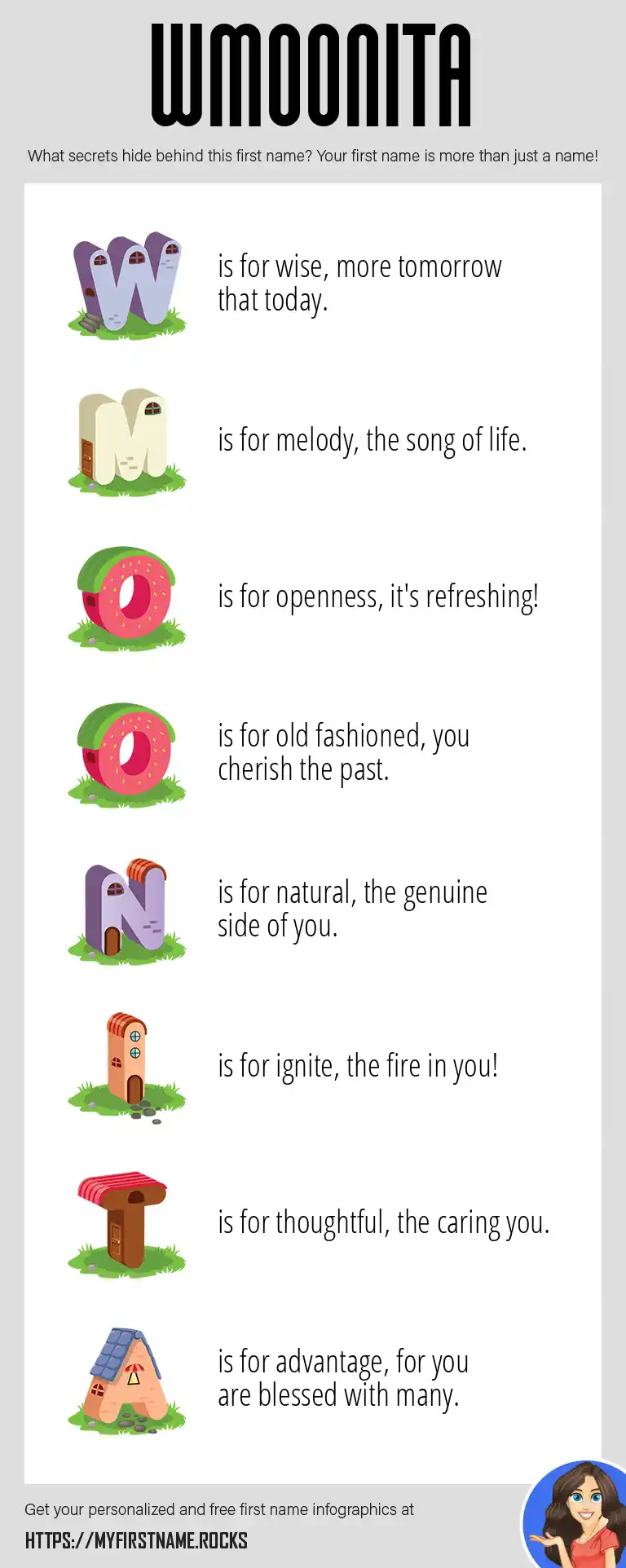 WMOONITA

What secrets hide behind this first name? Your first name is more than just a name!

W is for wise, more tomorrow that today.

M is for melody, the song of life.

O is for openness, it's refreshing!

O is for old fashioned, you cherish the past.

N is for natural, the genuine side of you.

I is for ignite, the fire in you!

T is for thoughtful, the caring you.

A is for advantage, for you are blessed with many.

Get your personalized and free first name infographics at

HTTPS://MYFIRSTNAME.ROCKS