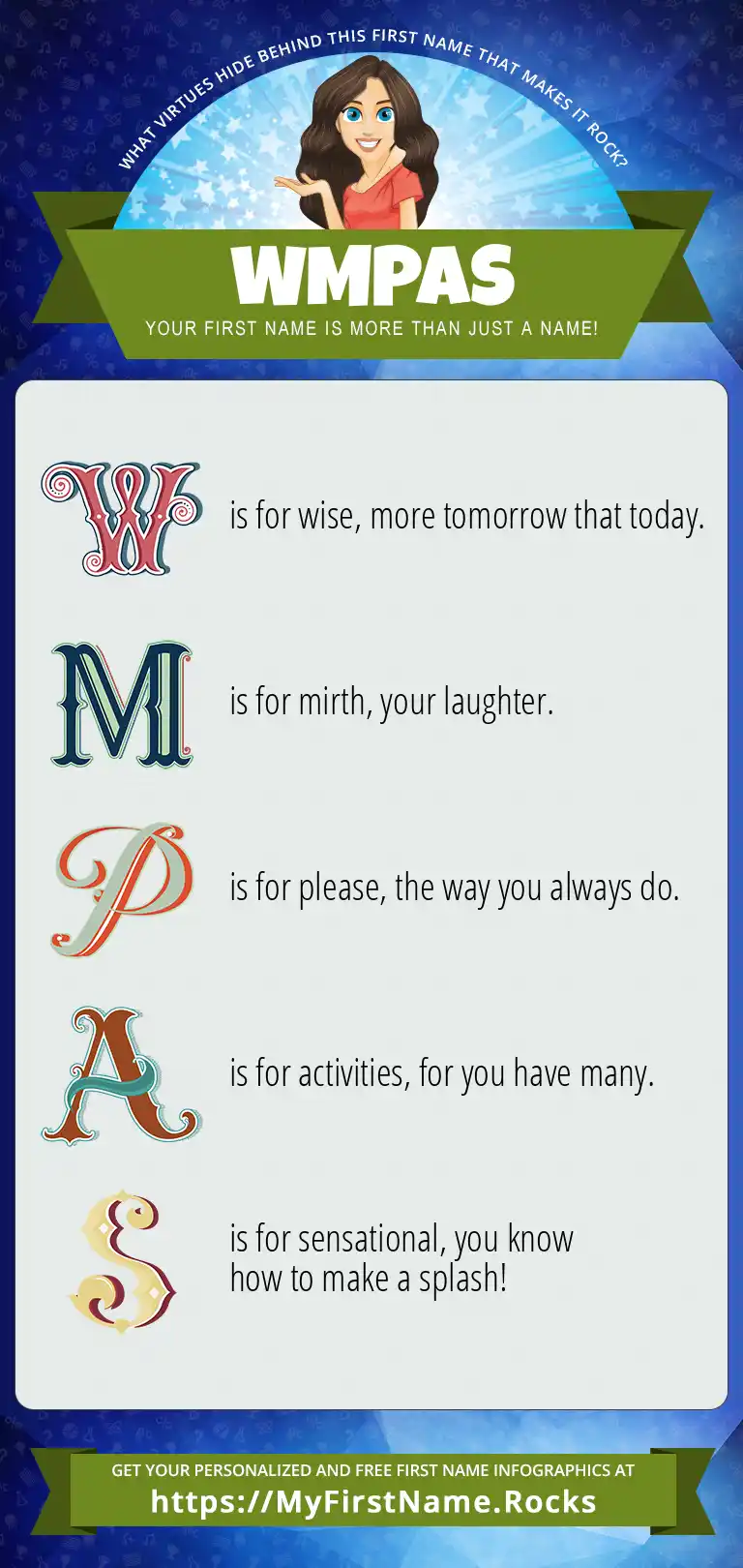 WHAT VIRTUES HIDE BEHIND THIS FIRST NAME THAT MAKES IT ROCK?

WMPAS

YOUR FIRST NAME IS MORE THAN JUST A NAME!

W is for wise, more tomorrow that today.

M is for mirth, your laughter.

P is for please, the way you always do.

A is for activities, for you have many.

S is for sensational, you know how to make a splash!

GET YOUR PERSONALIZED AND FREE FIRST NAME INFOGRAPHICS AT
https://MyFirstName.Rocks