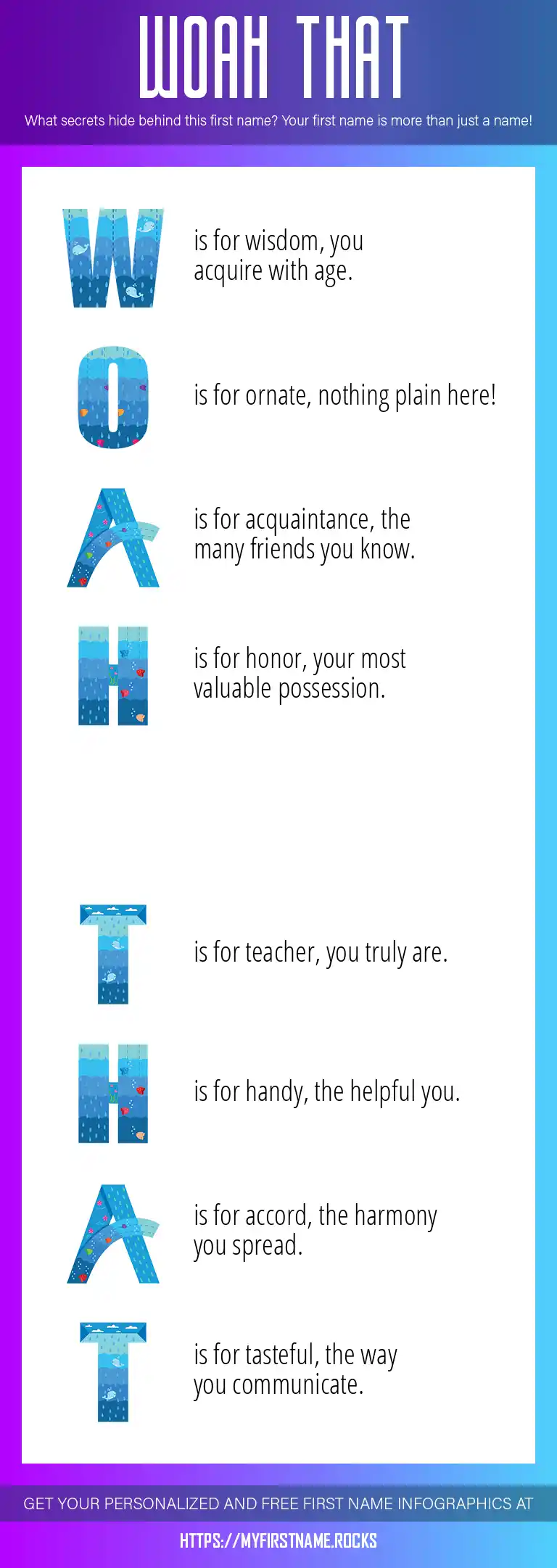 WOAH THAT

What secrets hide behind this first name? Your first name is more than just a name!

W is for wisdom, you acquire with age.

O is for ornate, nothing plain here!

A is for acquaintance, the many friends you know.

H is for honor, your most valuable possession.

T is for teacher, you truly are.

H is for handy, the helpful you.

A is for accord, the harmony you spread.

T is for tasteful, the way you communicate.

GET YOUR PERSONALIZED AND FREE FIRST NAME INFOGRAPHICS AT

HTTPS://MYFIRSTNAME.ROCKS