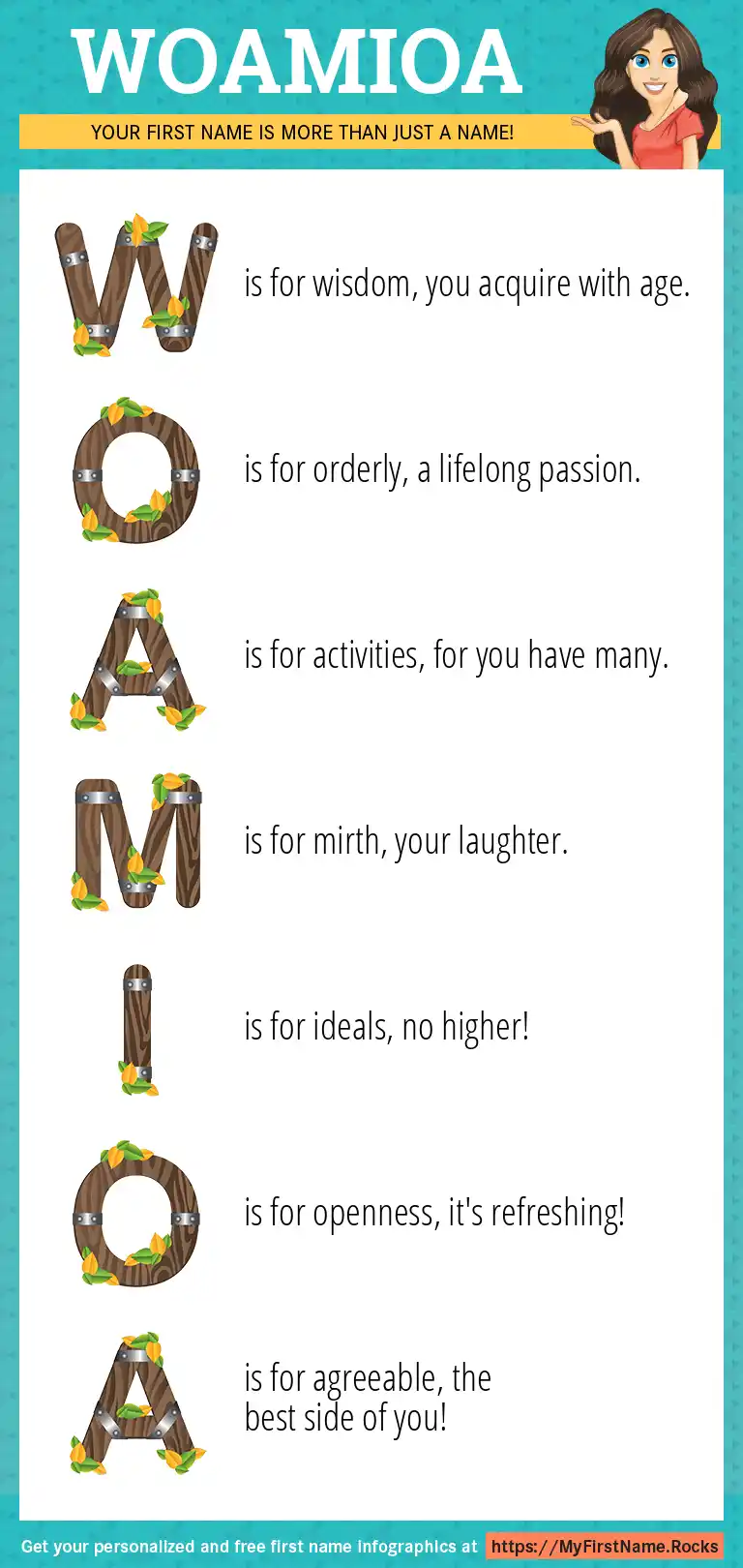 WOAMIOA

YOUR FIRST NAME IS MORE THAN JUST A NAME!

W is for wisdom, you acquire with age.

O is for orderly, a lifelong passion.

A is for activities, for you have many.

M is for mirth, your laughter.

I is for ideals, no higher!

O is for openness, it's refreshing!

A is for agreeable, the best side of you!

Get your personalized and free first name infographics at https://MyFirstName.Rocks