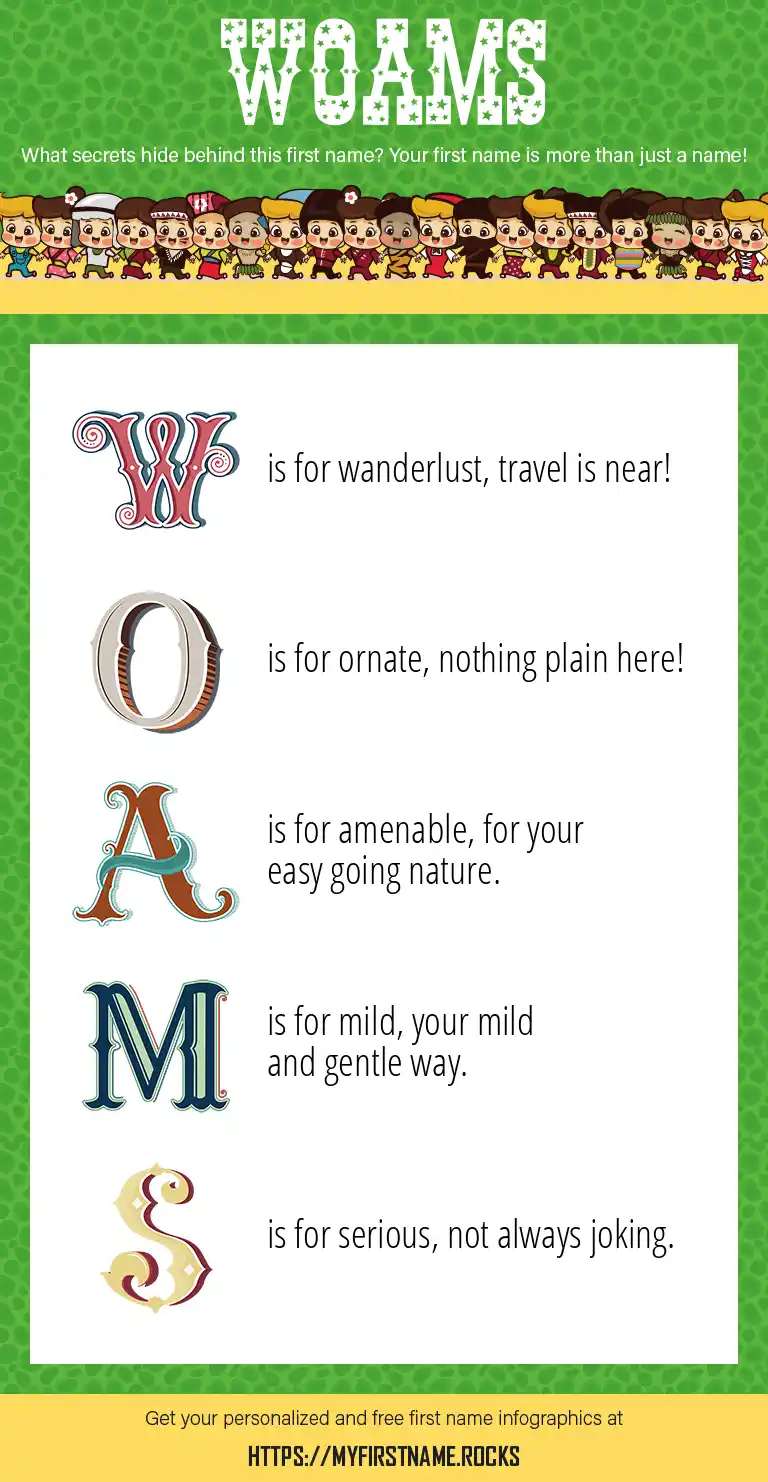 WOAMS

What secrets hide behind this first name? Your first name is more than just a name!

W is for wanderlust, travel is near!

O is for ornate, nothing plain here!

A is for amenable, for your easy going nature.

M is for mild, your mild and gentle way.

S is for serious, not always joking.

Get your personalized and free first name infographics at

HTTPS://MYFIRSTNAME.ROCKS