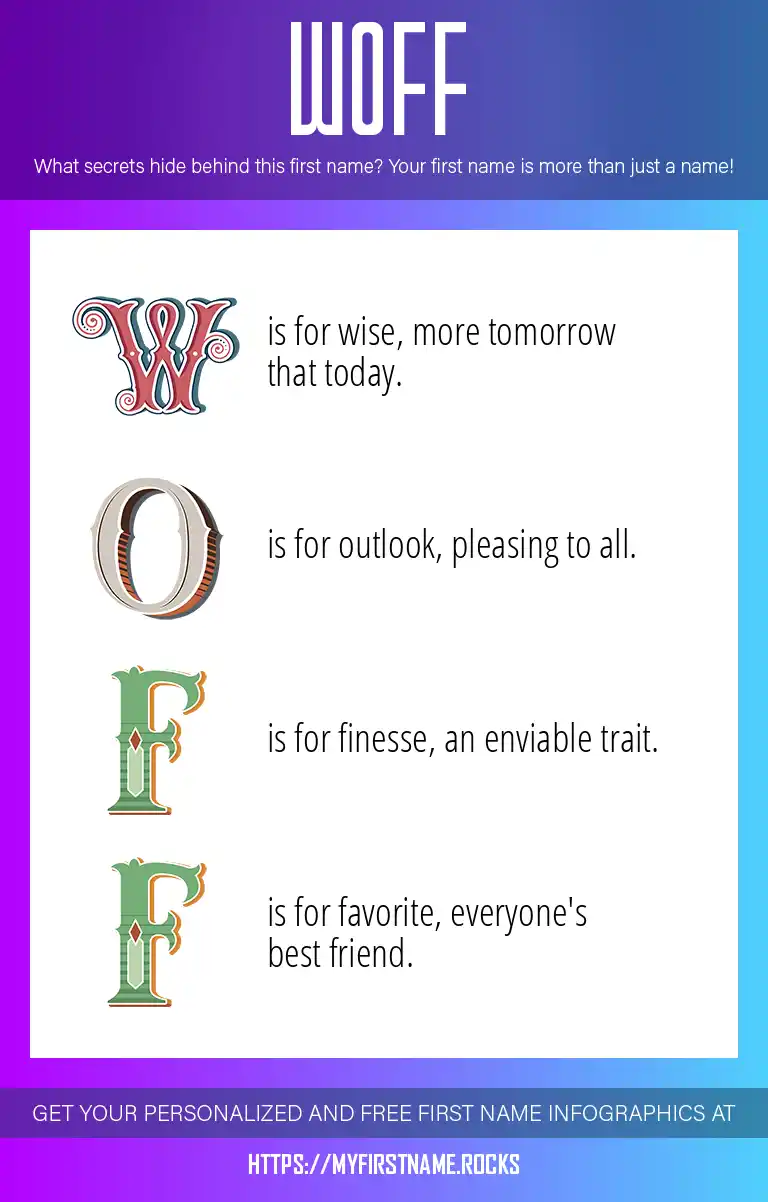 WOFF

What secrets hide behind this first name? Your first name is more than just a name!

W is for wise, more tomorrow that today.

O is for outlook, pleasing to all.

F is for finesse, an enviable trait.

F is for favorite, everyone's best friend.

GET YOUR PERSONALIZED AND FREE FIRST NAME INFOGRAPHICS AT

HTTPS://MYFIRSTNAME.ROCKS