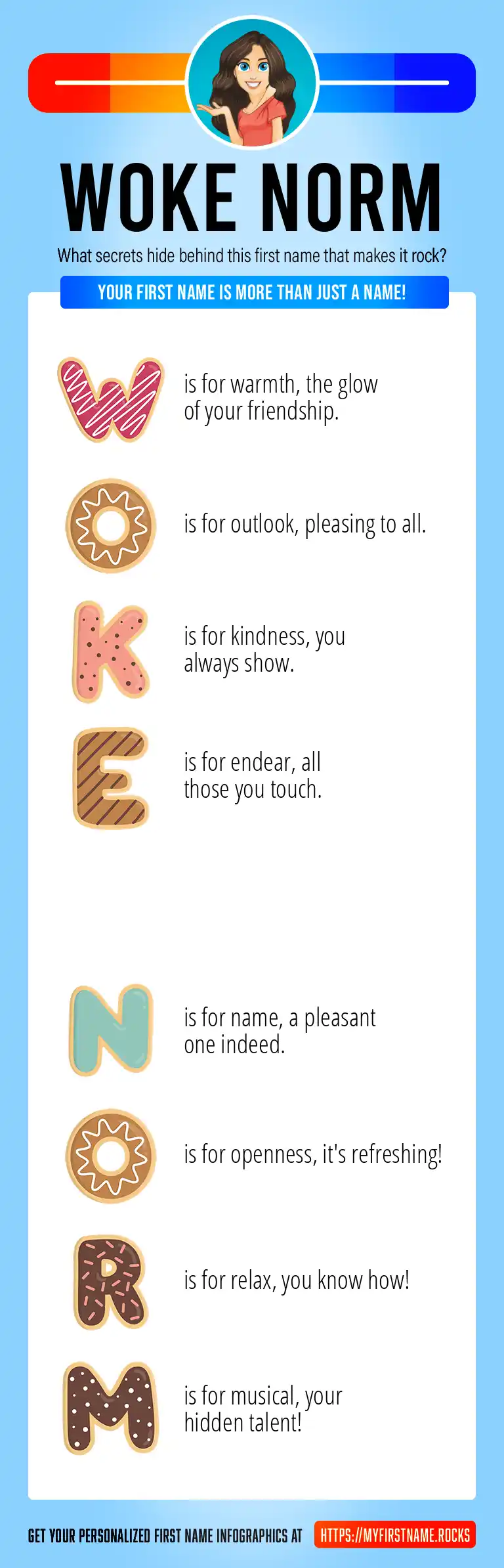 WOKE NORM

What secrets hide behind this first name that makes it rock?

YOUR FIRST NAME IS MORE THAN JUST A NAME!

W is for warmth, the glow of your friendship.

O is for outlook, pleasing to all.

K is for kindness, you always show.

E is for endear, all those you touch.

N is for name, a pleasant one indeed.

O is for openness, it's refreshing!

R is for relax, you know how!

M is for musical, your hidden talent!

GET YOUR PERSONALIZED FIRST NAME INFOGRAPHICS AT HTTPS://MYFIRSTNAME.ROCKS