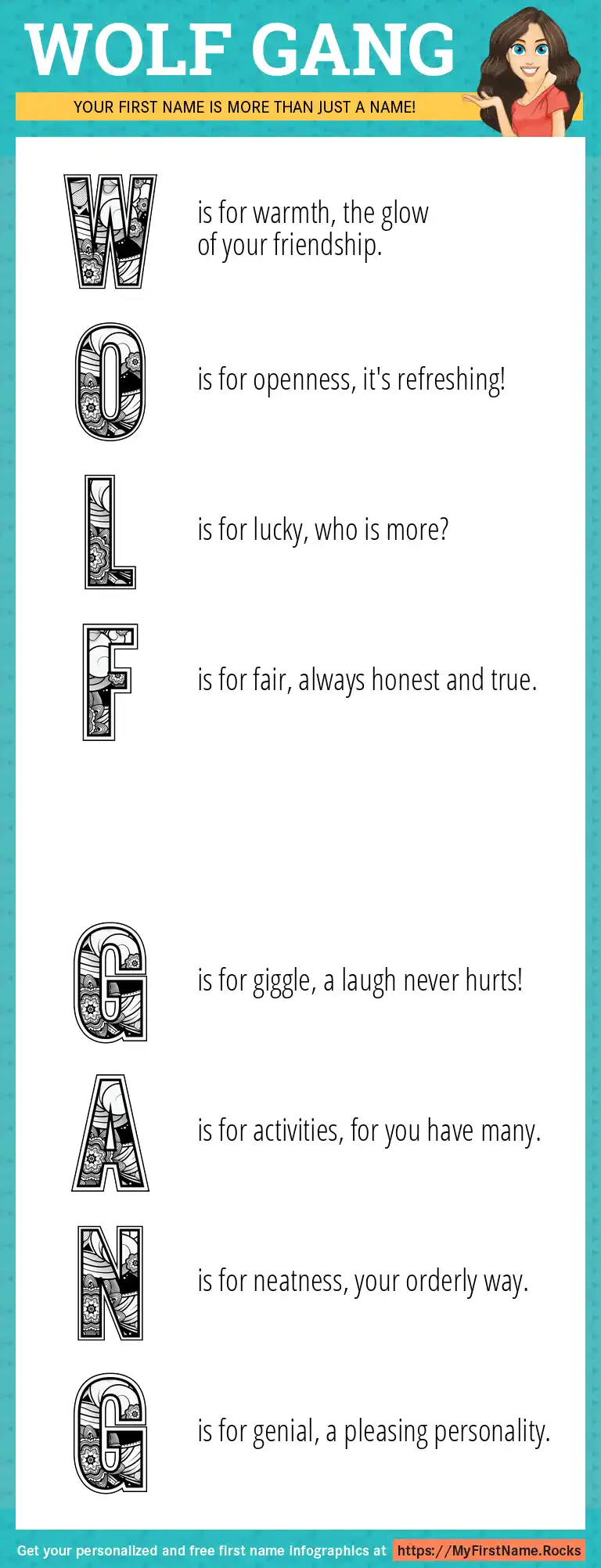 WOLF GANG

YOUR FIRST NAME IS MORE THAN JUST A NAME!

W is for warmth, the glow of your friendship.

O is for openness, it's refreshing!

L is for lucky, who is more?

F is for fair, always honest and true.

G is for giggle, a laugh never hurts!

A is for activities, for you have many.

N is for neatness, your orderly way.

G is for genial, a pleasing personality.

Get your personalized and free first name infographics at https://MyFirstName.Rocks