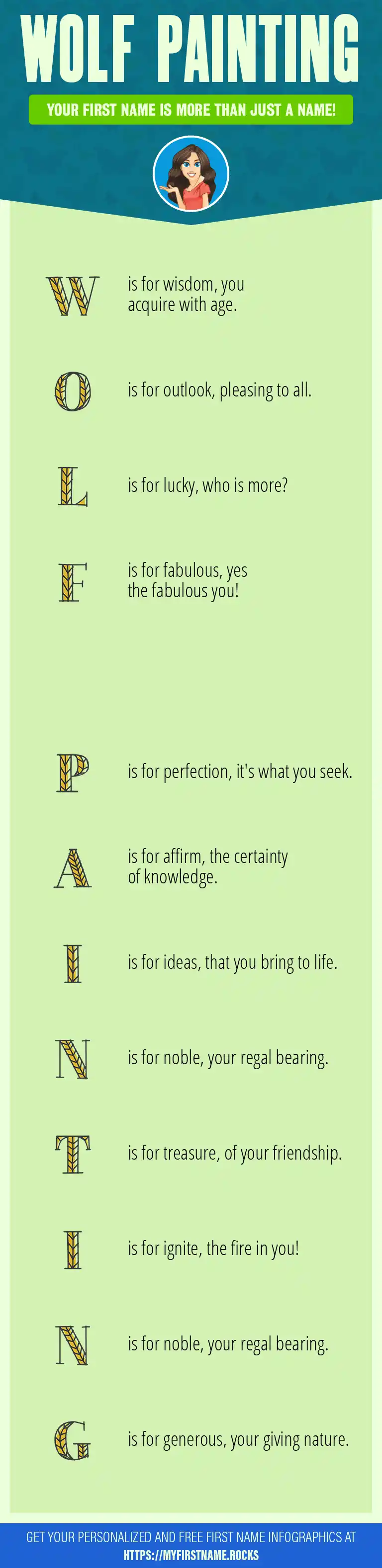 WOLF PAINTING

YOUR FIRST NAME IS MORE THAN JUST A NAME!

W is for wisdom, you acquire with age.

O is for outlook, pleasing to all.

L is for lucky, who is more?

F is for fabulous, yes the fabulous you!

P is for perfection, it's what you seek.

A is for affirm, the certainty of knowledge.

I is for ideas, that you bring to life.

N is for noble, your regal bearing.

T is for treasure, of your friendship.

I is for ignite, the fire in you!

N is for noble, your regal bearing.

G is for generous, your giving nature.

GET YOUR PERSONALIZED AND FREE FIRST NAME INFOGRAPHICS AT
HTTPS://MYFIRSTNAME.ROCKS